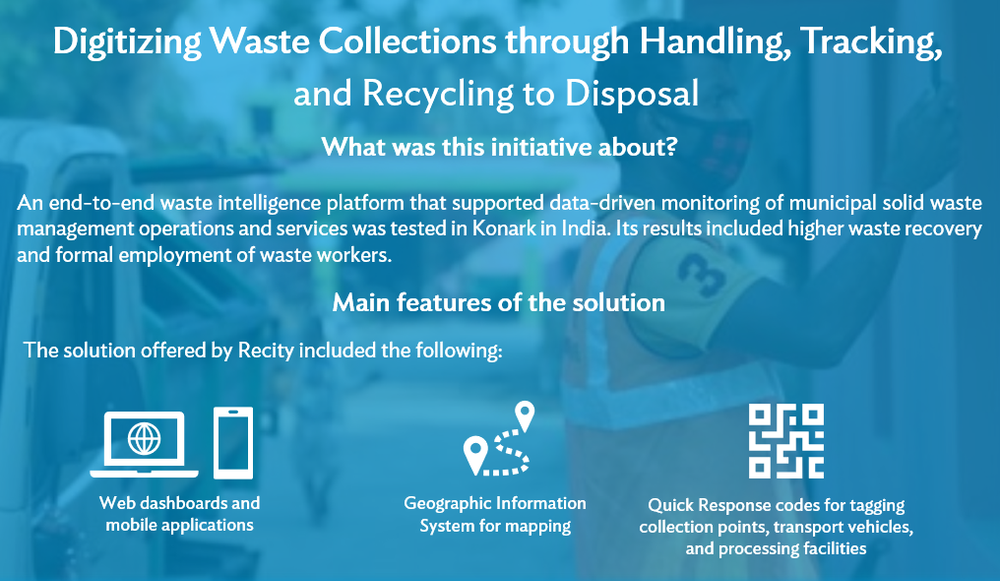 Digitizing Waste Collections through Handling, Tracking, and Recycling to Disposal

What was this initiative about?

An end-to-end waste intelligence platform that supported data-driven monitoring of municipal solid waste management operations and services was tested in Konark in India. Its results included higher waste recovery and formal employment of waste workers.

Main features of the solution

The solution offered by Recity included the following:

Web dashboards and mobile applications

Geographic Information System for mapping

Quick Response codes for tagging collection points, transport vehicles, and processing facilities