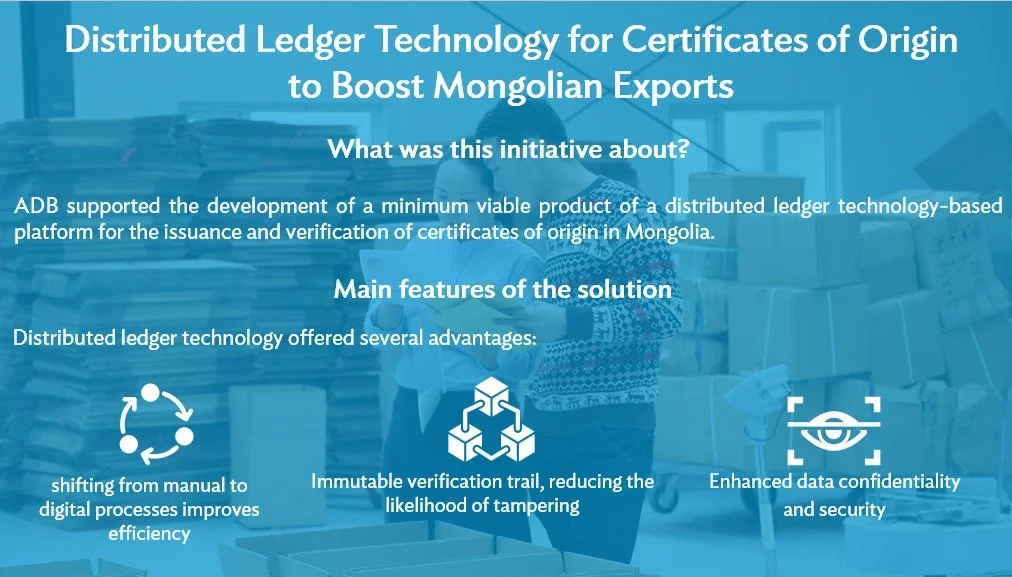 Distributed Ledger Technology for Certificates of Origin to Boost Mongolian Exports

What was this initiative about?

ADB supported the development of a minimum viable product of a distributed ledger technology-based platform for the issuance and verification of certificates of origin in Mongolia.

Main features of the solution

Distributed ledger technology offered several advantages:

shifting from manual to digital processes improves efficiency

Immutable verification trail, reducing the likelihood of tampering

Enhanced data confidentiality and security