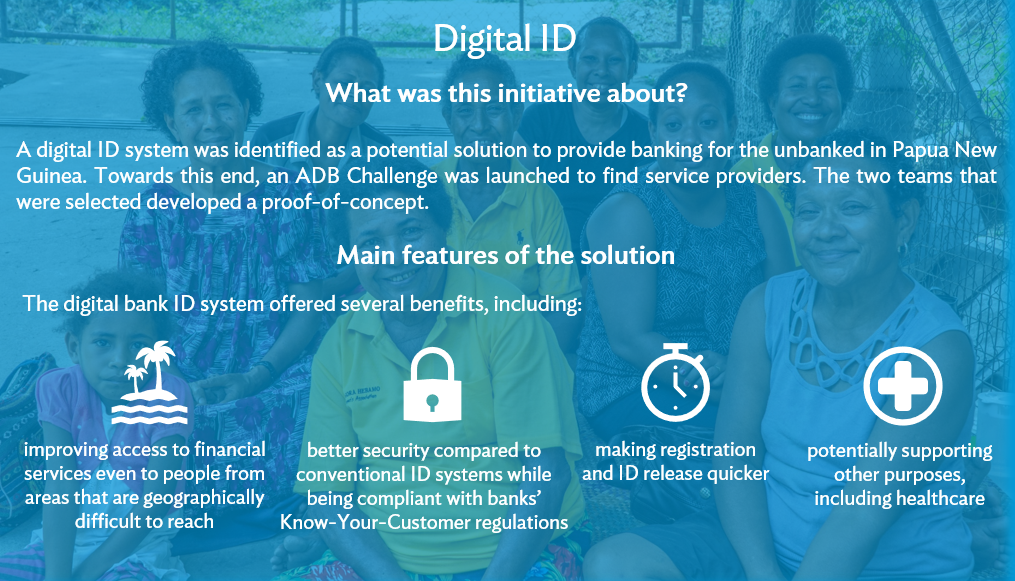 Digital ID

What was this initiative about?

A digital ID system was identified as a potential solution to provide banking for the unbanked in Papua New Guinea. Towards this end, an ADB Challenge was launched to find service providers. The two teams that were selected developed a proof-of-concept.

Main features of the solution

The digital bank ID system offered several benefits, including:

improving access to financial services even to people from areas that are geographically difficult to reach

better security compared to conventional ID systems while being compliant with banks' Know-Your-Customer regulations

making registration and ID release quicker

potentially supporting other purposes, including healthcare