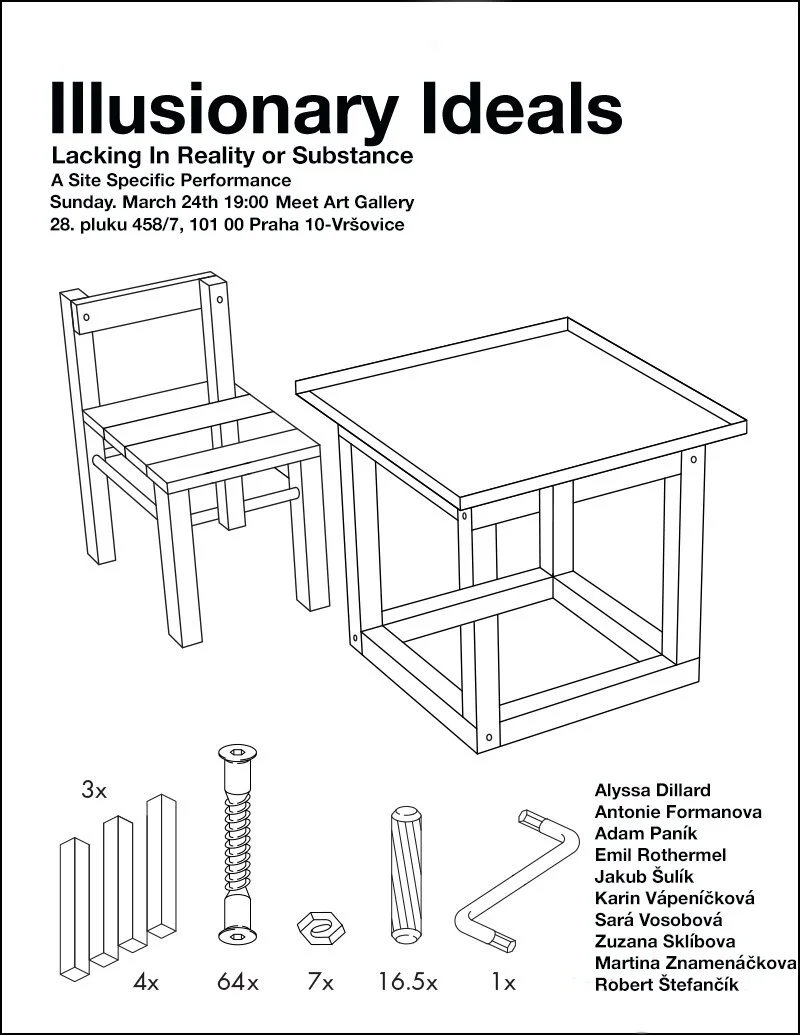 Illusionary Ideals

Lacking In Reality or Substance

A Site Specific Performance
Sunday. March 24th 19:00 Meet Art Gallery
28. pluku 458/7, 101 00 Praha 10-Vršovice

3x

4x 64x 7x 16.5x 1x

Alyssa Dillard
Antonie Formanova
Adam Paník
Emil Rothermel
Jakub Šulík
Karin Vápeníčková
Sará Vosobová
Zuzana Sklíbova
Martina Znamenáčkova
Robert Štefančík