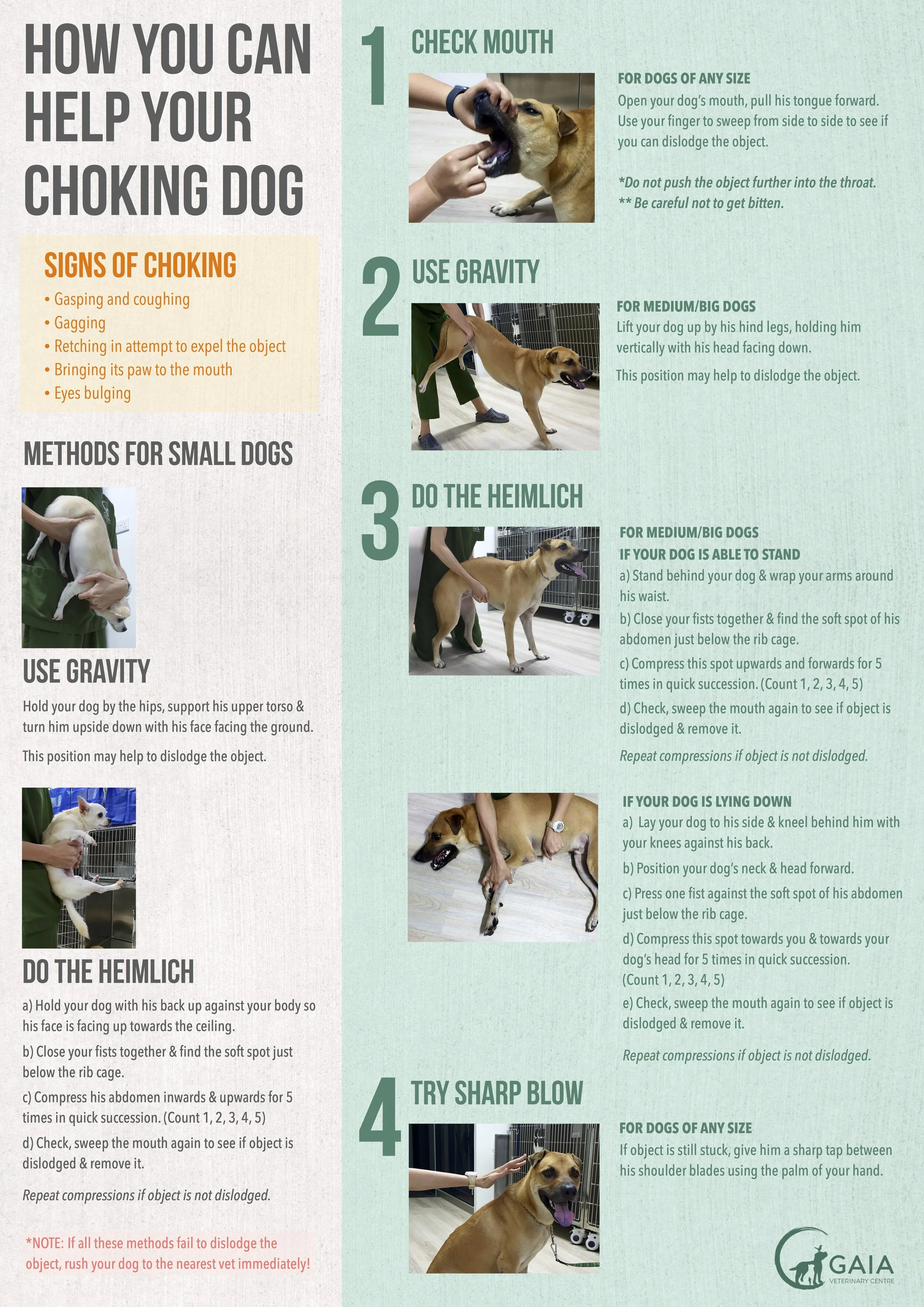 HOW YOU CAN HELP YOUR CHOKING DOG

SIGNS OF CHOKING
• Gasping and coughing
• Gagging
• Retching in attempt to expel the object
• Bringing its paw to the mouth
• Eyes bulging

METHODS FOR SMALL DOGS

USE GRAVITY
Hold your dog by the hips, support his upper torso & turn him upside down with his face facing the ground.

This position may help to dislodge the object.

DO THE HEIMLICH
a) Hold your dog with his back up against your body so his face is facing up towards the ceiling.

b) Close your fists together & find the soft spot just below the rib cage.

c) Compress his abdomen inwards & upwards for 5 times in quick succession. (Count 1, 2, 3, 4, 5)

d) Check, sweep the mouth again to see if object is dislodged & remove it.

Repeat compressions if object is not dislodged.

*NOTE: If all these methods fail to dislodge the object, rush your dog to the nearest vet immediately!

1 CHECK MOUTH

FOR DOGS OF ANY SIZE
Open your dog's mouth, pull his tongue forward. Use your finger to sweep from side to side to see if you can dislodge the object.

*Do not push the object further into the throat.
** Be careful not to get bitten.

2 USE GRAVITY

FOR MEDIUM/BIG DOGS
Lift your dog up by his hind legs, holding him vertically with his head facing down.

This position may help to dislodge the object.

3 DO THE HEIMLICH

FOR MEDIUM/BIG DOGS
IF YOUR DOG IS ABLE TO STAND
a) Stand behind your dog & wrap your arms around his waist.

b) Close your fists together & find the soft spot of his abdomen just below the rib cage.

c) Compress this spot upwards and forwards for 5 times in quick succession. (Count 1, 2, 3, 4, 5)

d) Check, sweep the mouth again to see if object is dislodged & remove it.

Repeat compressions if object is not dislodged.

IF YOUR DOG IS LYING DOWN
a) Lay your dog to his side & kneel behind him with your knees against his back.

b) Position your dog's neck & head forward.

c) Press one fist against the soft spot of his abdomen just below the rib cage.

d) Compress this spot towards you & towards your dog's head for 5 times in quick succession. (Count 1, 2, 3, 4, 5)

e) Check, sweep the mouth again to see if object is dislodged & remove it.

Repeat compressions if object is not dislodged.

4 TRY SHARP BLOW

FOR DOGS OF ANY SIZE
If object is still stuck, give him a sharp tap between his shoulder blades using the palm of your hand.

GAIA
VETERINARY CENTRE