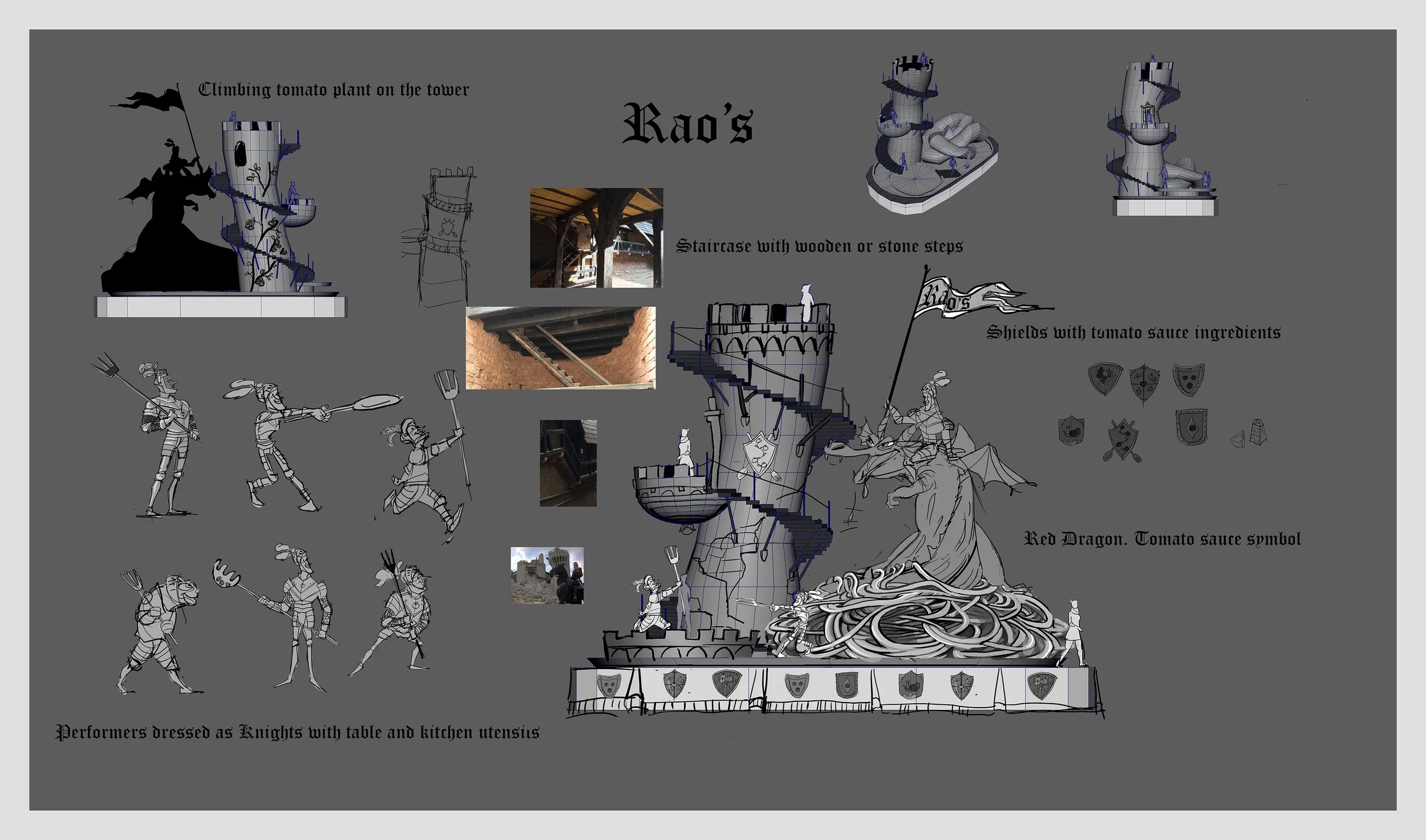 Climbing tomato plant on the tower

Rao's

Staircase with wooden or stone steps

Rao's

Shields with tomato sauce ingredients

Red Dragon. Tomato sauce symbol

Performers dressed as Knights with table and kitchen utensils