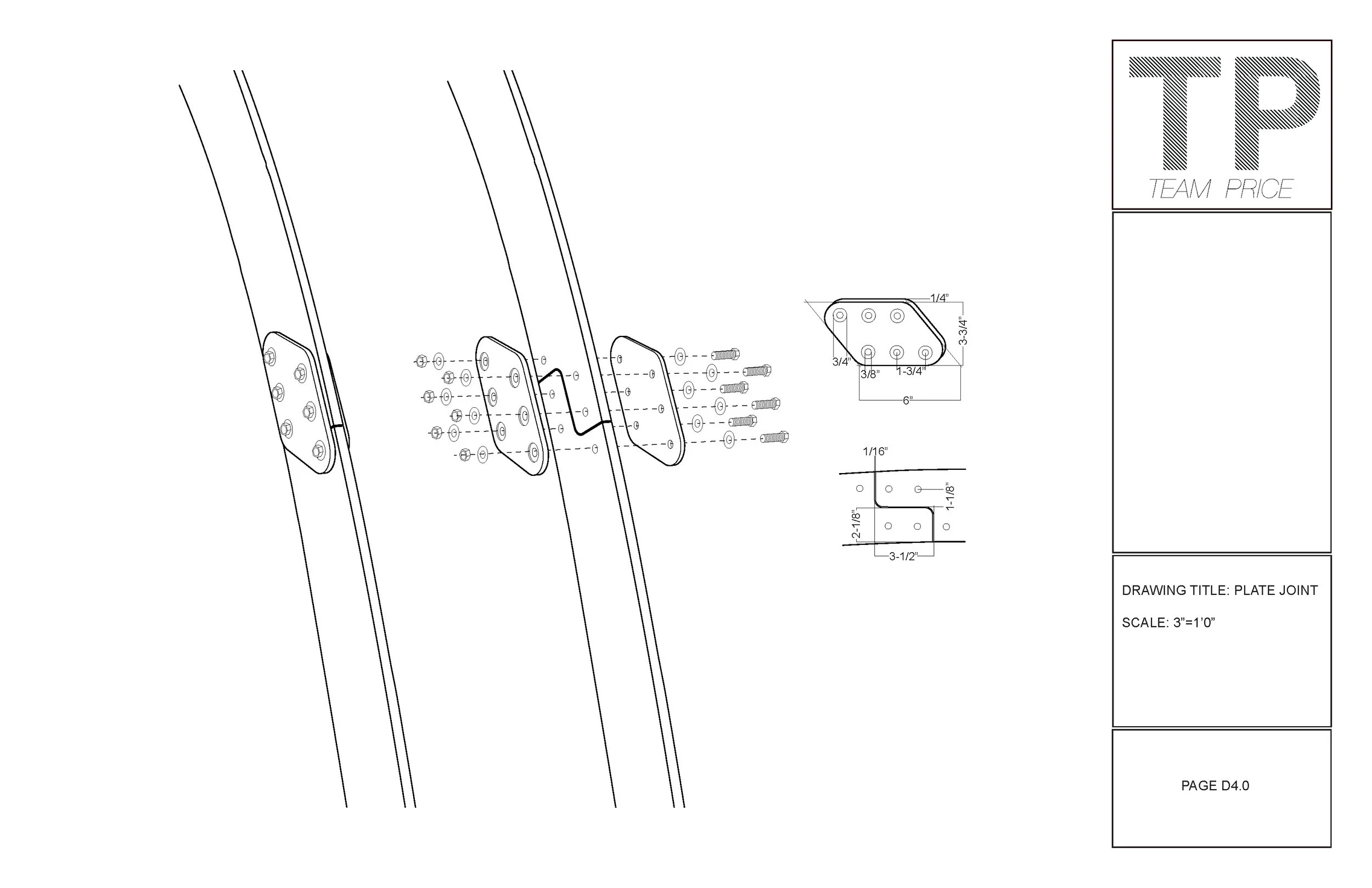 1/4"
3-3/4"
3/4"
3/8"
1-3/4"
6"

1/16"
1-1/8"
2-1/8"
3-1/2"

TP
TEAM PRICE

DRAWING TITLE: PLATE JOINT

SCALE: 3"=1'0"

PAGE D4.0