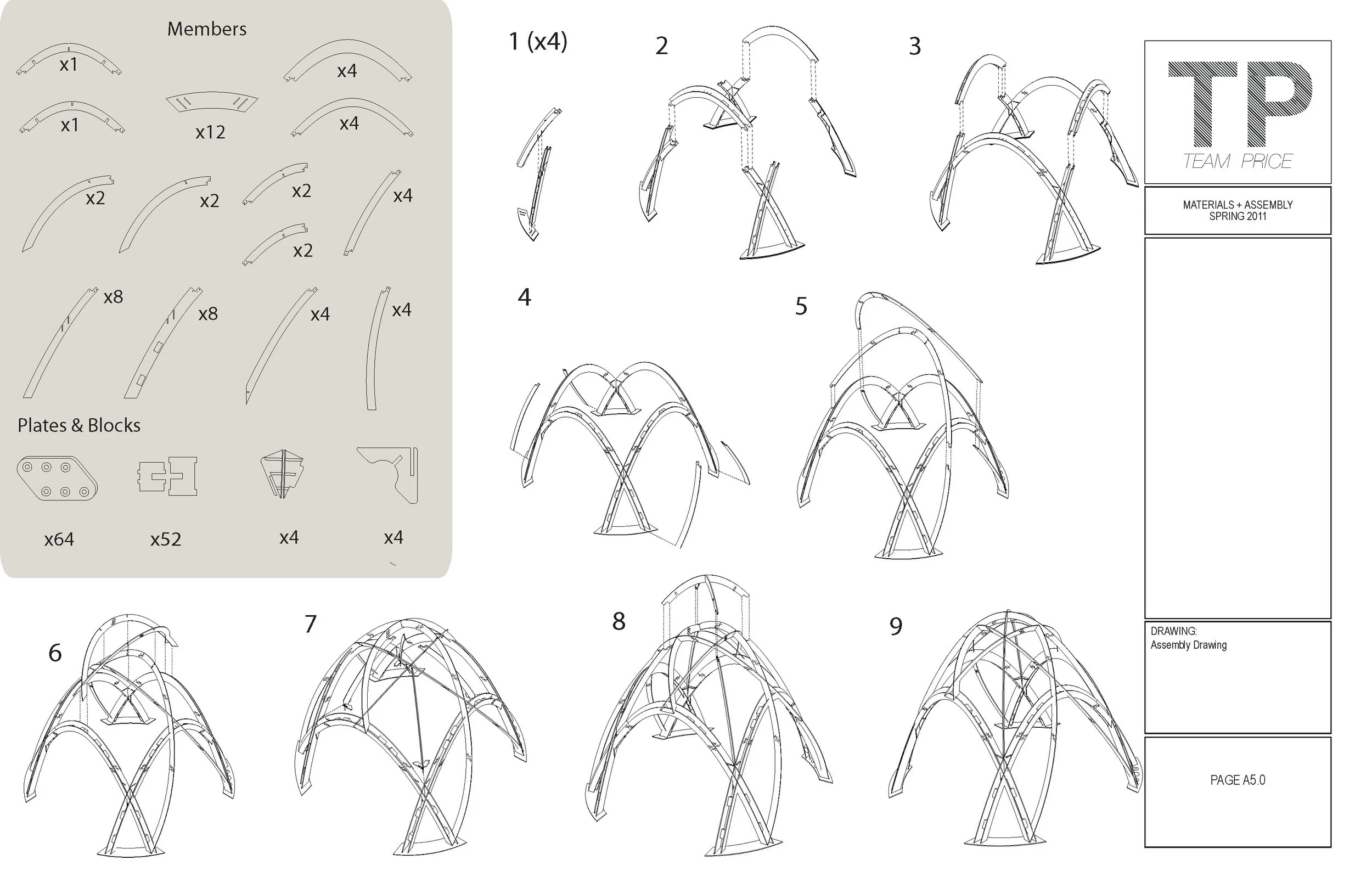 Members

x1

x4

x1

x12

x4

x2

x2

x2

x4

x2

x8

x8

x4

x4

Plates & Blocks

x64

x52

x4

x4

1 (x4)

2

3

4

5

6

7

8

9

TP
TEAM PRICE

MATERIALS + ASSEMBLY
SPRING 2011

DRAWING:
Assembly Drawing

PAGE A5.0