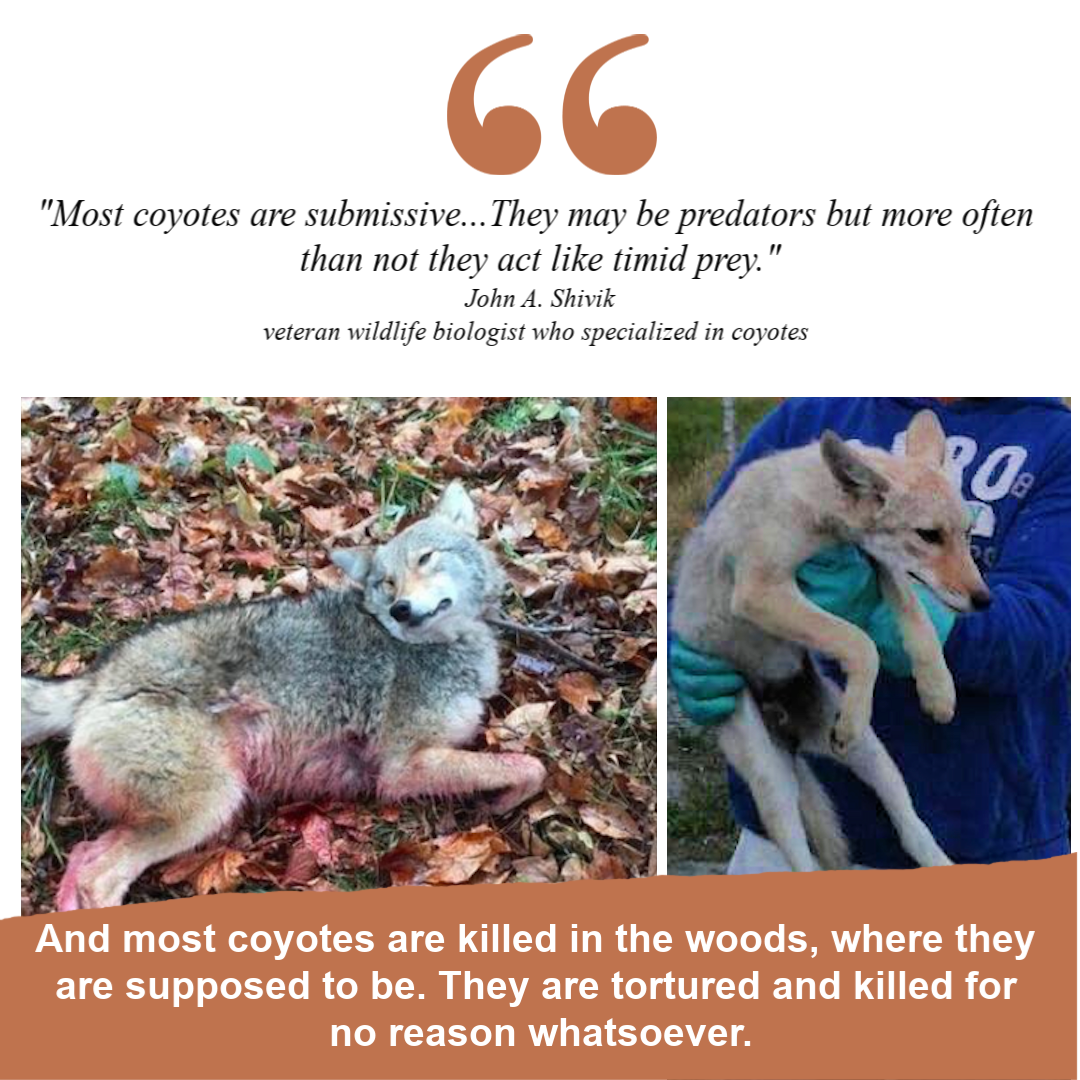 "Most coyotes are submissive...They may be predators but more often than not they act like timid prey."
John A. Shivik
veteran wildlife biologist who specialized in coyotes

And most coyotes are killed in the woods, where they are supposed to be. They are tortured and killed for no reason whatsoever.