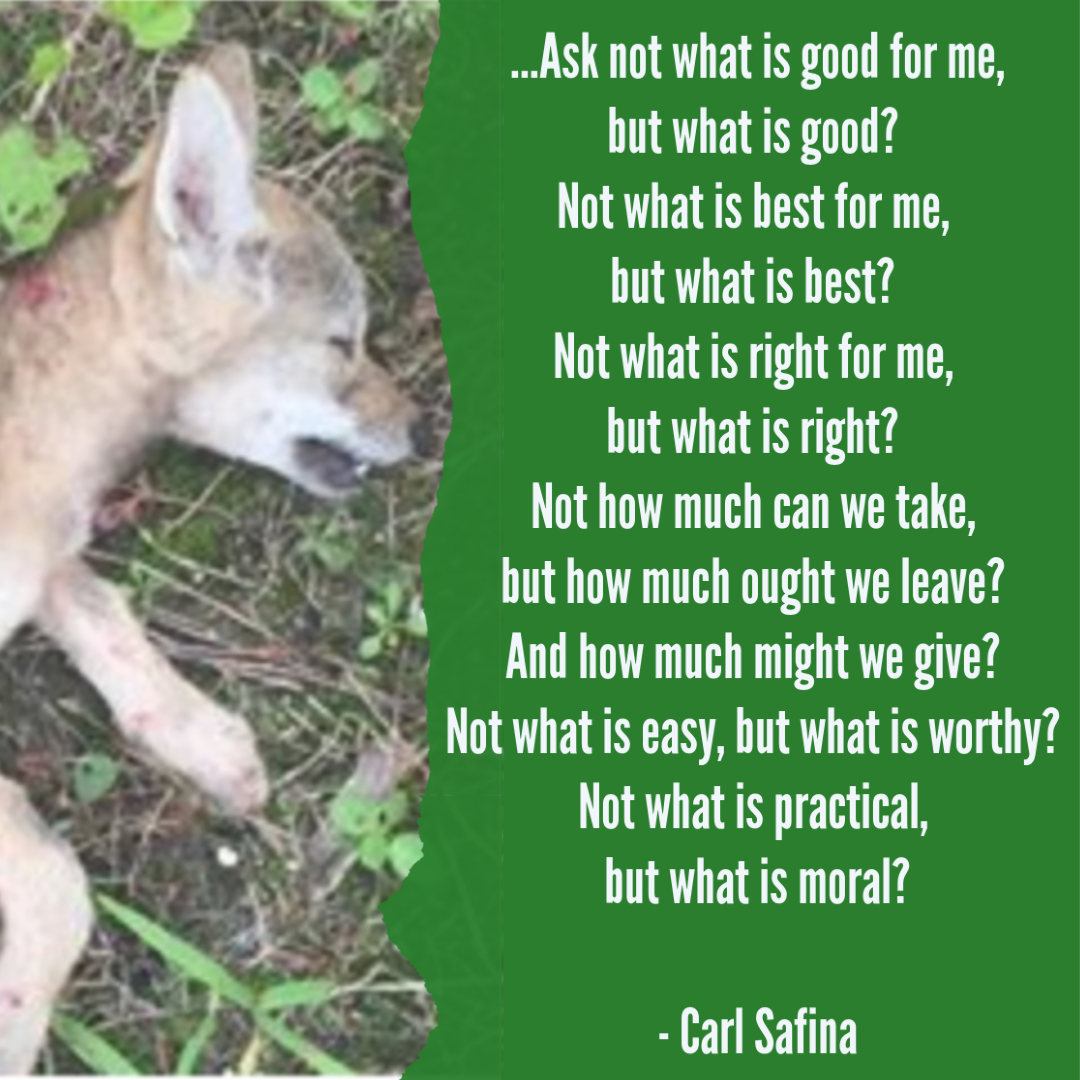 ...Ask not what is good for me,
but what is good?
Not what is best for me,
but what is best?
Not what is right for me,
but what is right?
Not how much can we take,
but how much ought we leave?
And how much might we give?
Not what is easy, but what is worthy?
Not what is practical,
but what is moral?

- Carl Safina