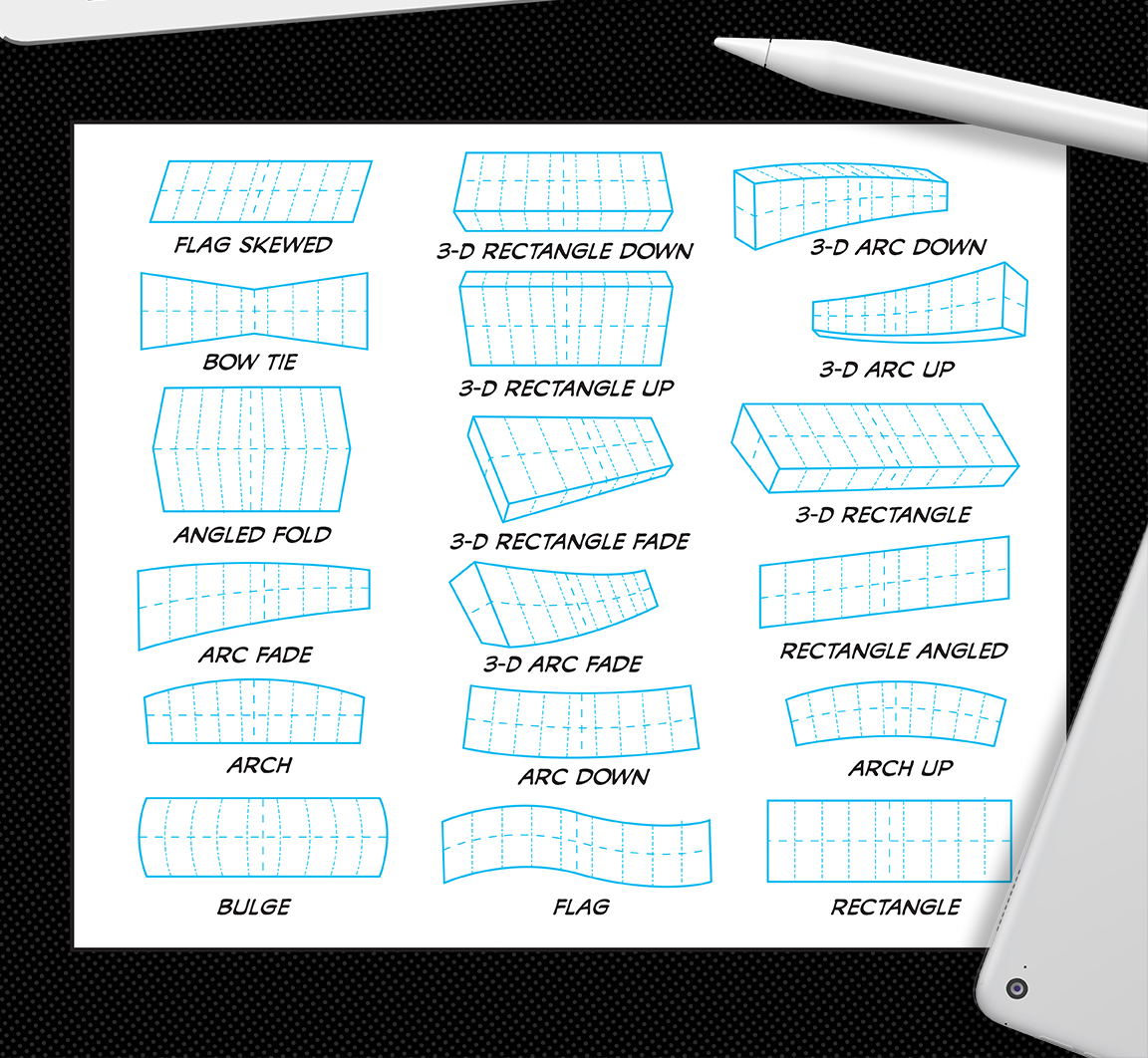 FLAG SKEWED

BOW TIE

ANGLED FOLD

ARC FADE

ARCH

BULGE

3-D RECTANGLE DOWN

3-D RECTANGLE UP

3-D RECTANGLE FADE

3-D ARC FADE

ARC DOWN

FLAG

3-D ARC DOWN

3-D ARC UP

3-D RECTANGLE

RECTANGLE ANGLED

ARCH UP

RECTANGLE