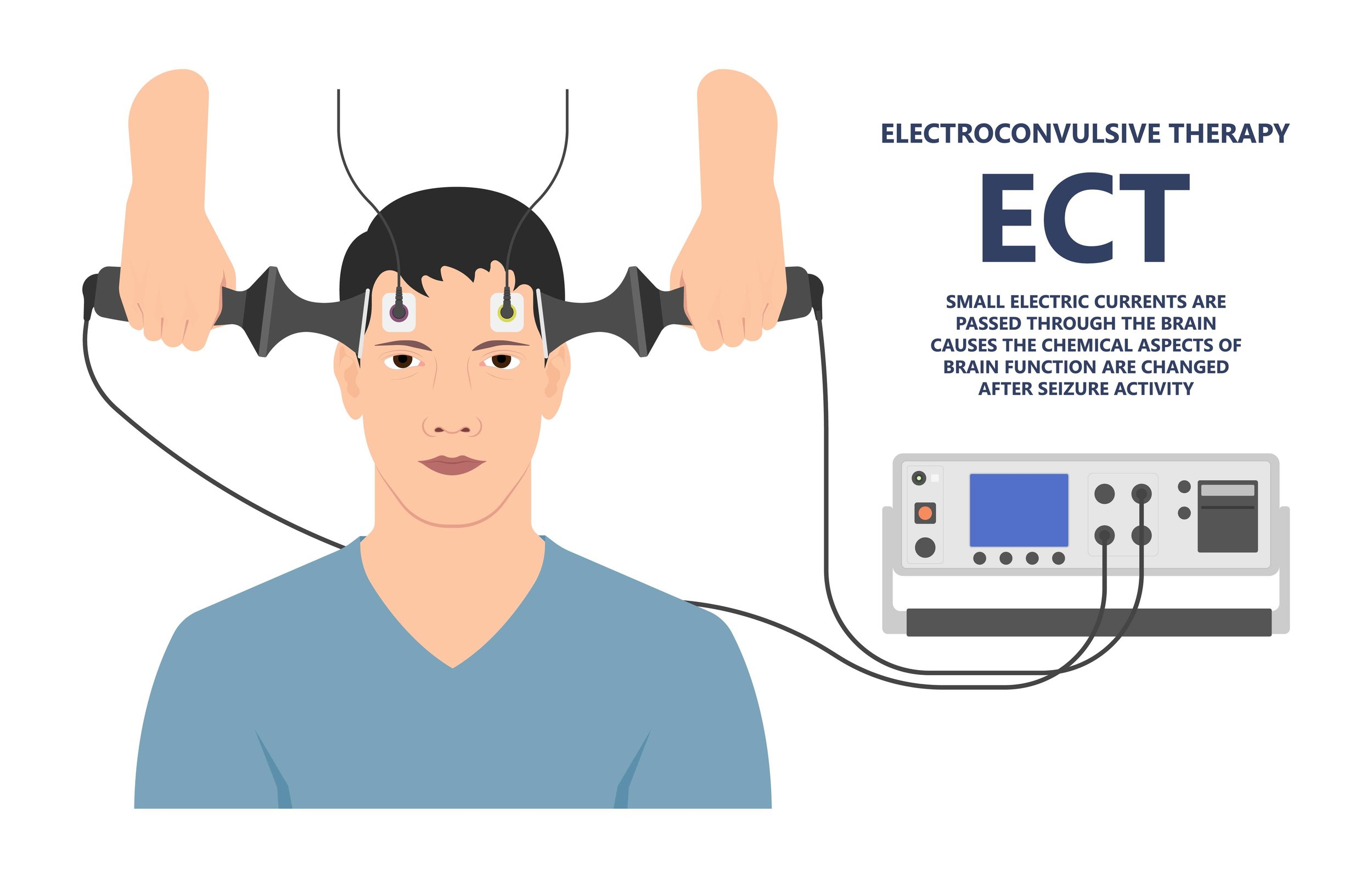 ELECTROCONVULSIVE THERAPY

ECT

SMALL ELECTRIC CURRENTS ARE PASSED THROUGH THE BRAIN CAUSES THE CHEMICAL ASPECTS OF BRAIN FUNCTION ARE CHANGED AFTER SEIZURE ACTIVITY