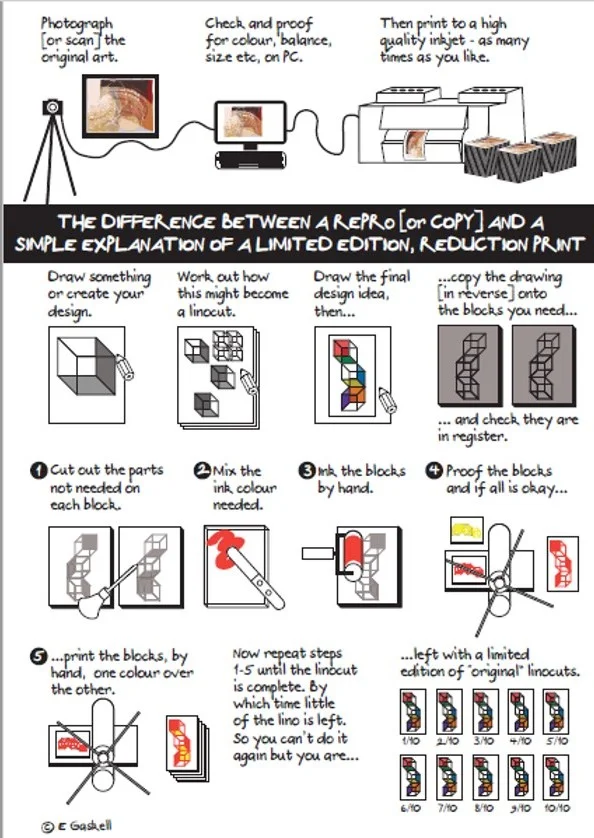 Photograph [or scan] the original art.

Check and proof for colour, balance, size etc, on PC.

Then print to a high quality inkjet - as many times as you like.

THE DIFFERENCE BETWEEN A REPRO [or COPY] AND A SIMPLE EXPLANATION OF A LIMITED EDITION, REDUCTION PRINT

Draw something or create your design.

Work out how this might become a linocut.

Draw the final design idea, then...

...copy the drawing [in reverse] onto the blocks you need...

... and check they are in register.

1 Cut out the parts not needed on each block.

2 Mix the ink colour needed.

3 Ink the blocks by hand.

4 Proof the blocks and if all is okay...

5 ...print the blocks, by hand, one colour over the other.

Now repeat steps 1-5 until the linocut is complete. By which time little of the lino is left. So you can't do it again but you are...

...left with a limited edition of "original" linocuts.

1/10 2/10 3/10 4/10 5/10

6/10 7/10 8/10 9/10 10/10

© E Gaskell