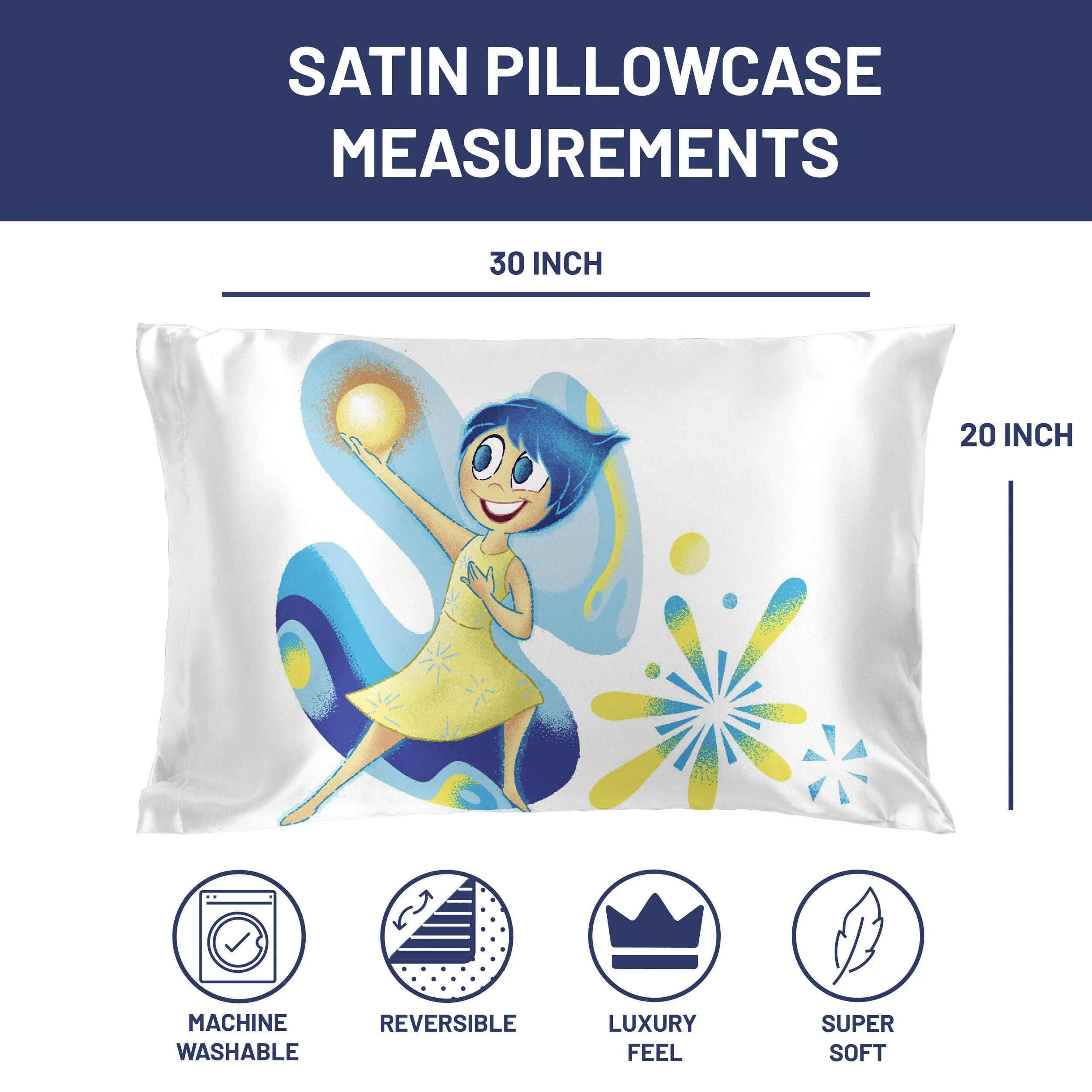 SATIN PILLOWCASE MEASUREMENTS

30 INCH

20 INCH

MACHINE WASHABLE

REVERSIBLE

LUXURY FEEL

SUPER SOFT