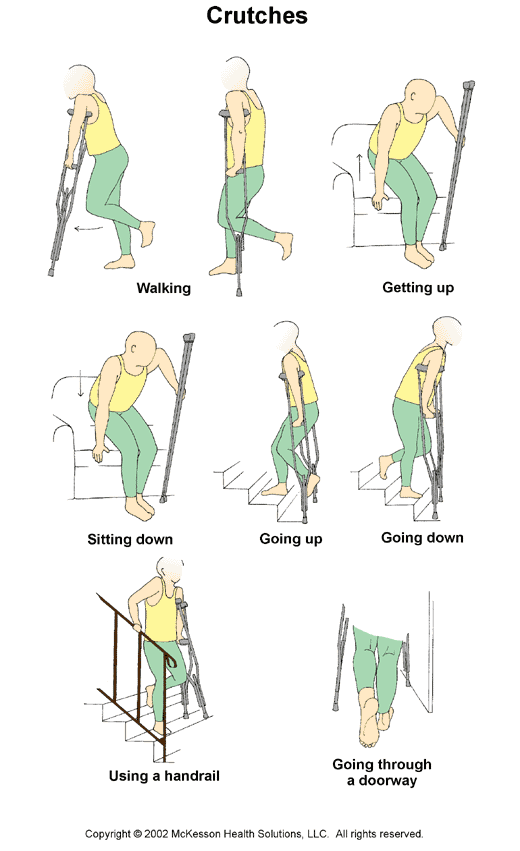 Crutches

Walking

Getting up

Sitting down

Going up

Going down

Using a handrail

Going through a doorway

Copyright © 2002 McKesson Health Solutions, LLC. All rights reserved.