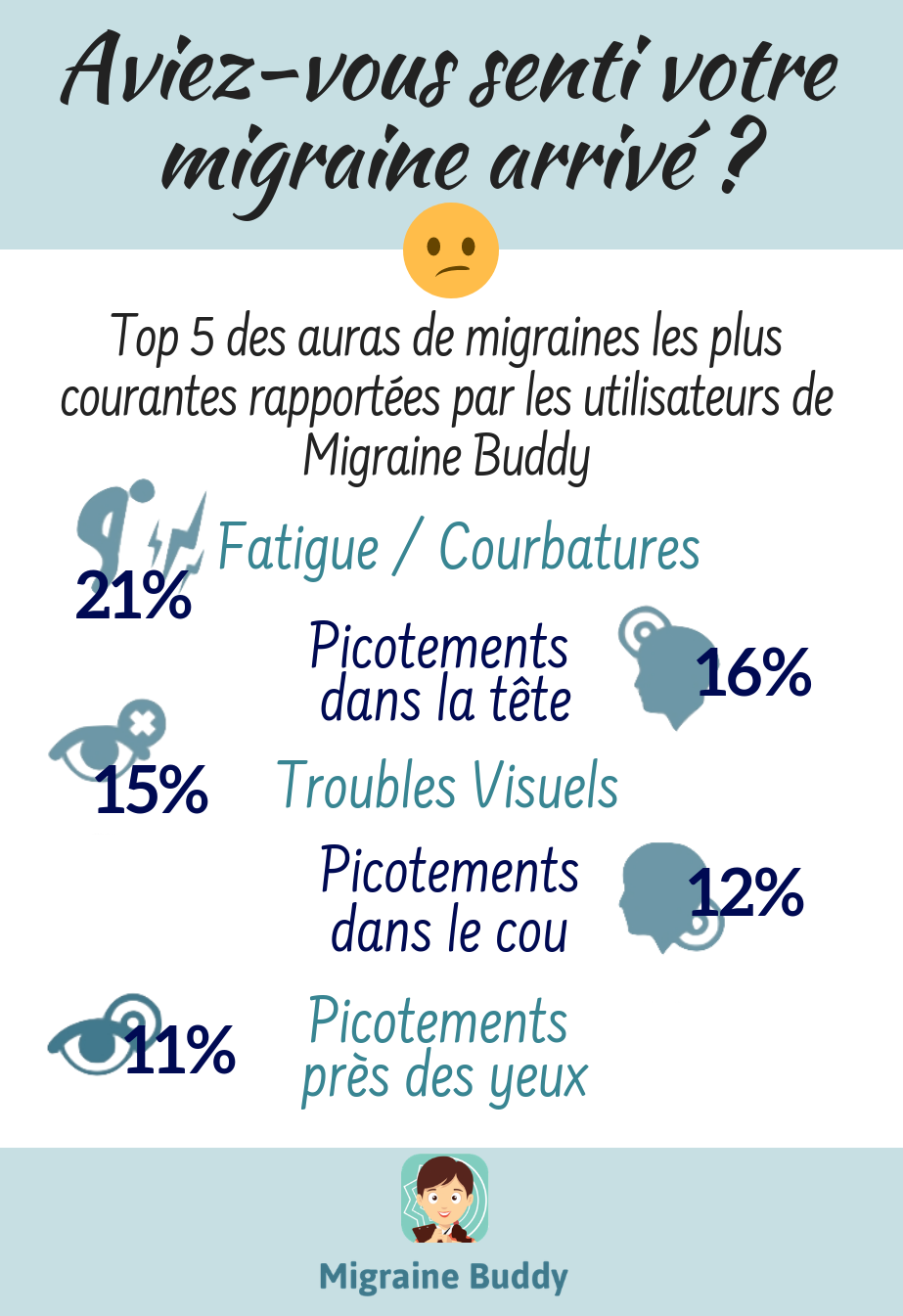 Aviez-vous senti votre migraine arrivé ?

Top 5 des auras de migraines les plus courantes rapportées par les utilisateurs de Migraine Buddy

21% Fatigue / Courbatures

Picotements dans la tête 16%

15% Troubles Visuels

Picotements dans le cou 12%

11% Picotements près des yeux

Migraine Buddy