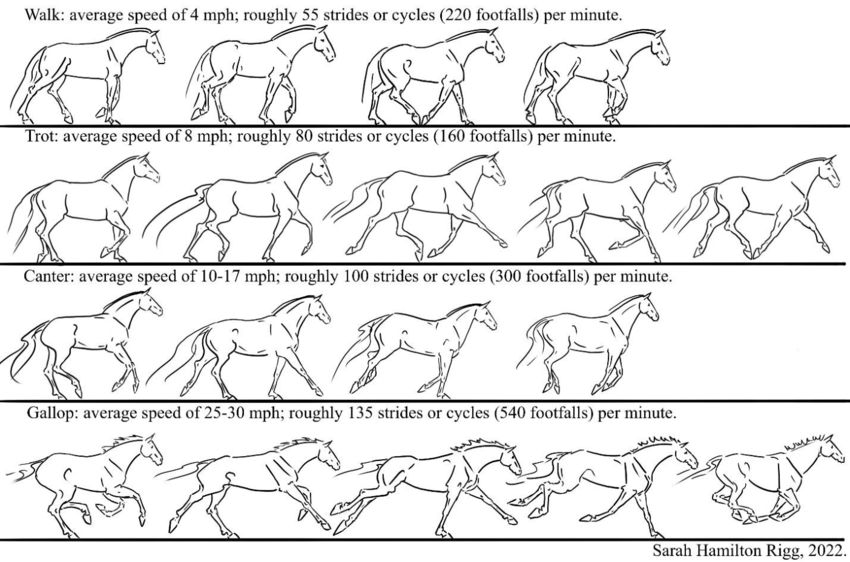 Walk: average speed of 4 mph; roughly 55 strides or cycles (220 footfalls) per minute.

Trot: average speed of 8 mph; roughly 80 strides or cycles (160 footfalls) per minute.

Canter: average speed of 10-17 mph; roughly 100 strides or cycles (300 footfalls) per minute.

Gallop: average speed of 25-30 mph; roughly 135 strides or cycles (540 footfalls) per minute.

Sarah Hamilton Rigg, 2022.