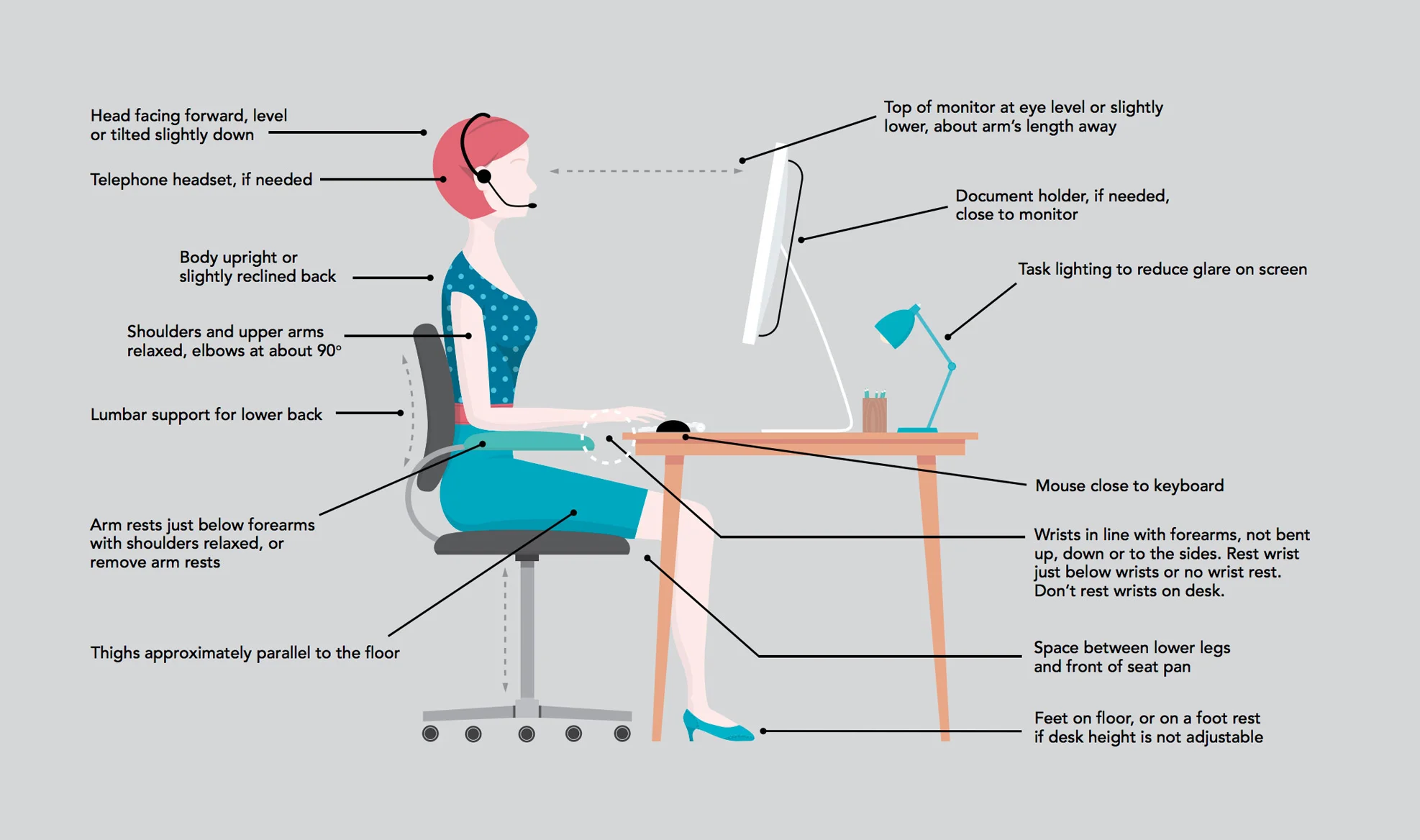 Head facing forward, level or tilted slightly down

Telephone headset, if needed

Body upright or slightly reclined back

Shoulders and upper arms relaxed, elbows at about 90°

Lumbar support for lower back

Arm rests just below forearms with shoulders relaxed, or remove arm rests

Thighs approximately parallel to the floor

Top of monitor at eye level or slightly lower, about arm's length away

Document holder, if needed, close to monitor

Task lighting to reduce glare on screen

Mouse close to keyboard

Wrists in line with forearms, not bent up, down or to the sides. Rest wrist just below wrists or no wrist rest. Don't rest wrists on desk.

Space between lower legs and front of seat pan

Feet on floor, or on a foot rest if desk height is not adjustable