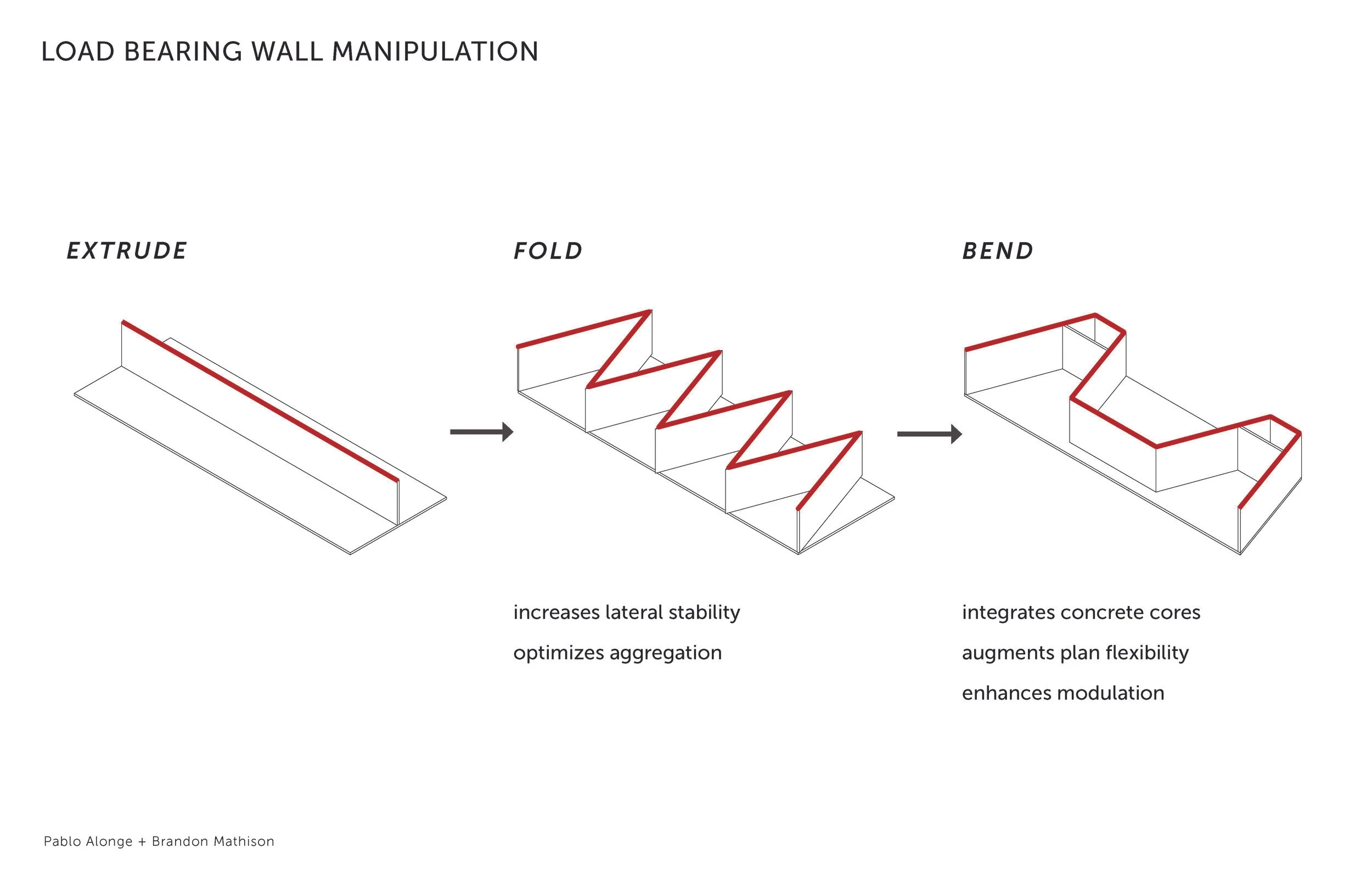 LOAD BEARING WALL MANIPULATION

EXTRUDE

FOLD

increases lateral stability

optimizes aggregation

BEND

integrates concrete cores

augments plan flexibility

enhances modulation

Pablo Alonge + Brandon Mathison