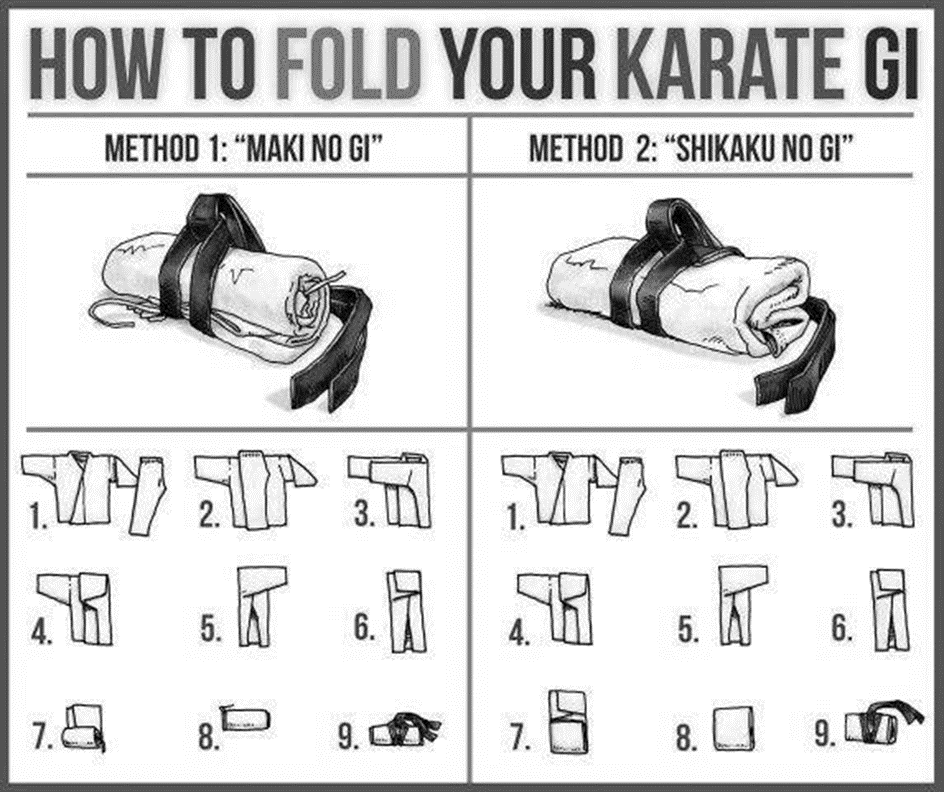 HOW TO FOLD YOUR KARATE GI

METHOD 1: "MAKI NO GI"

1.
2.
3.
4.
5.
6.
7.
8.
9.

METHOD 2: "SHIKAKU NO GI"

1.
2.
3.
4.
5.
6.
7.
8.
9.