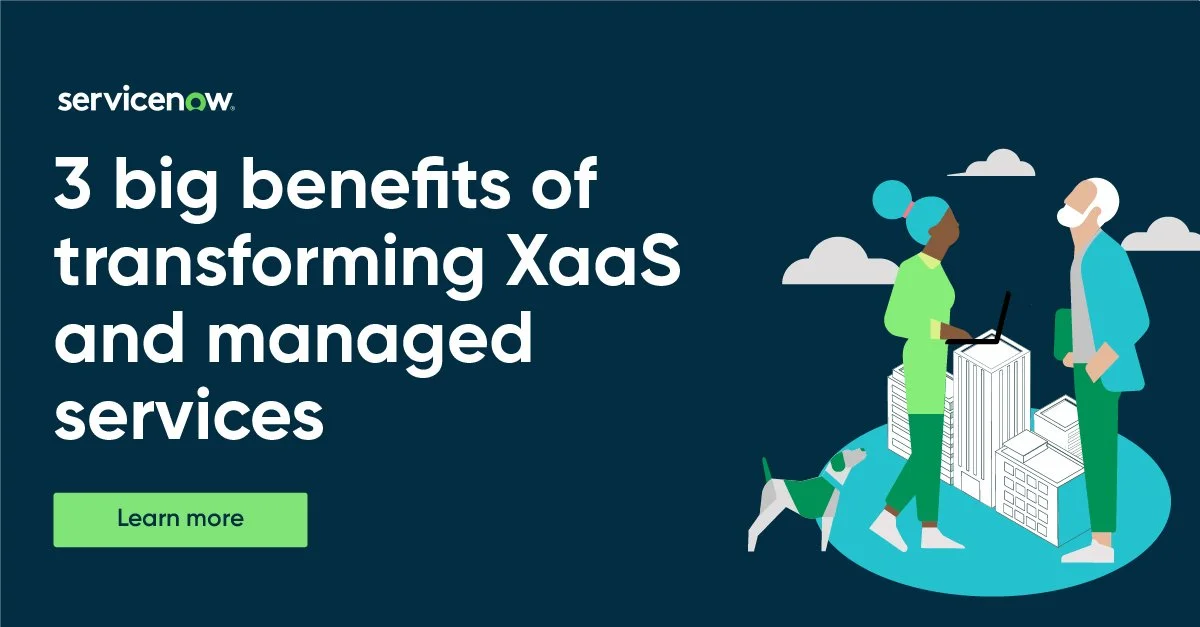 servicenow.

3 big benefits of transforming XaaS and managed services

Learn more