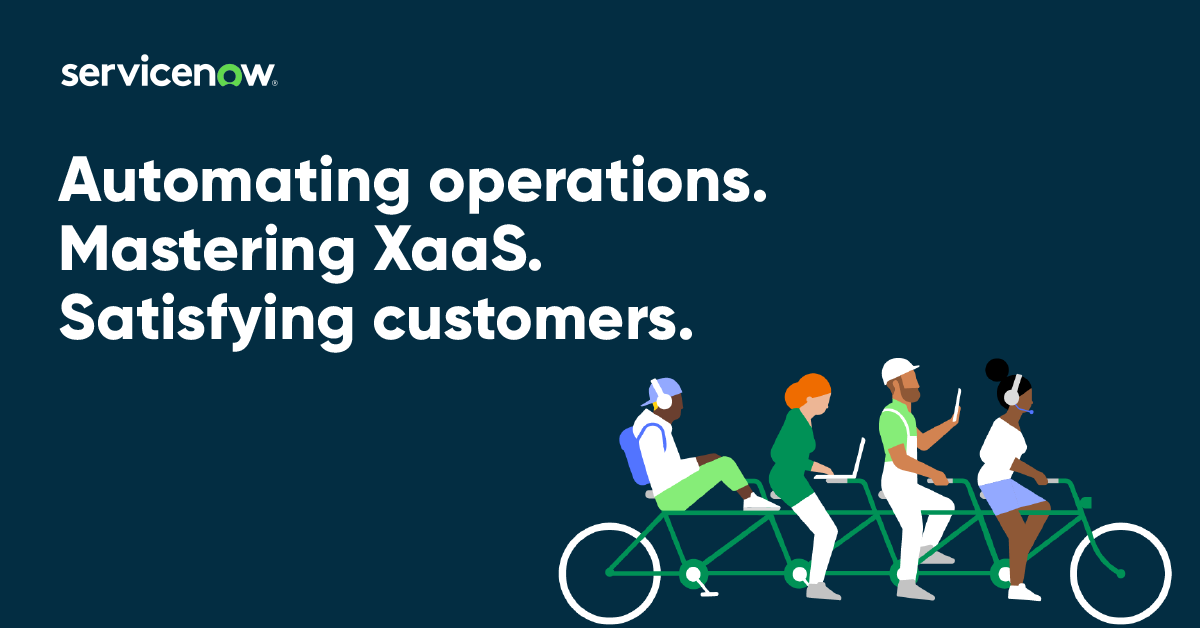 servicenow.

Automating operations.
Mastering XaaS.
Satisfying customers.