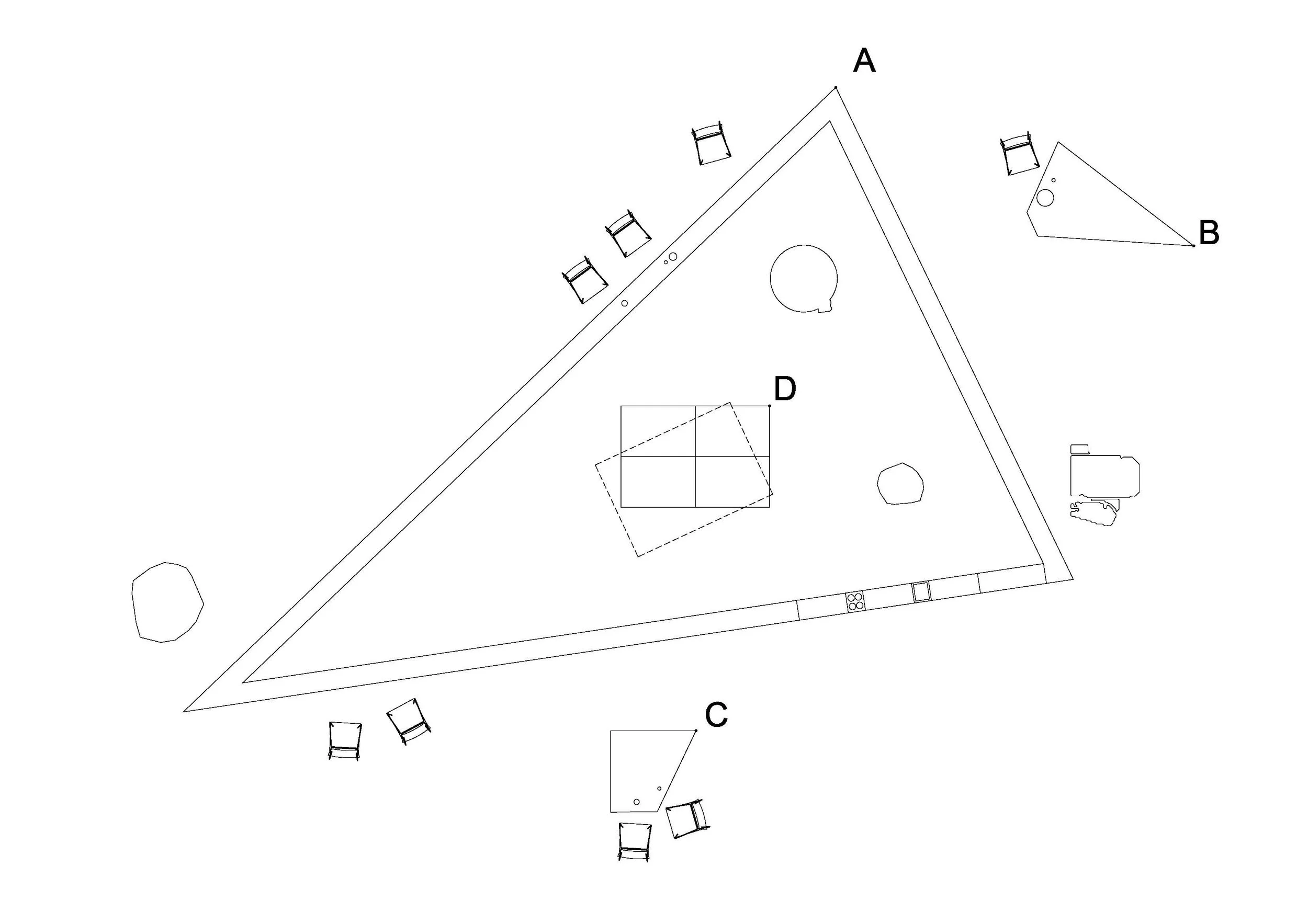 A

B

D

C