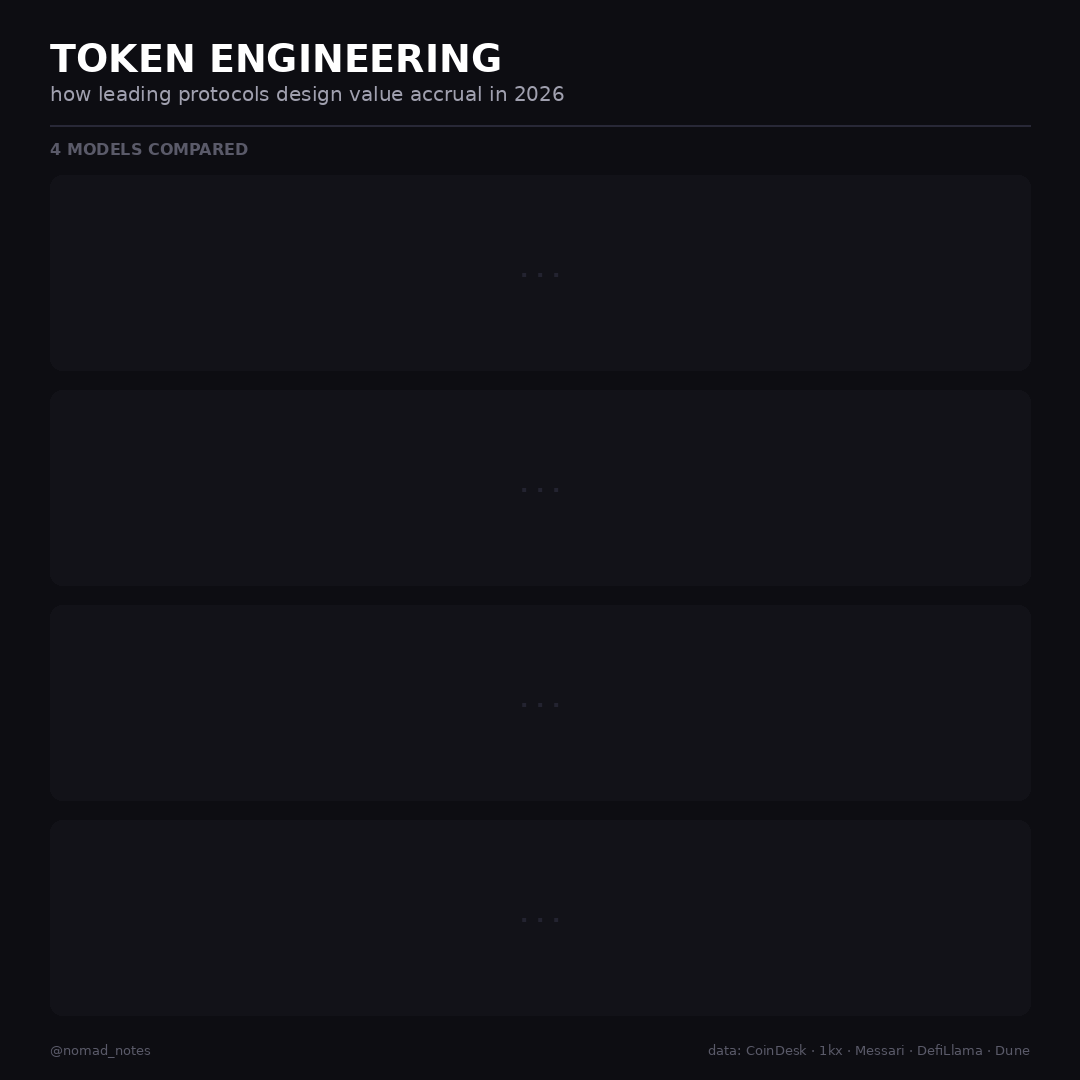 TOKEN ENGINEERING
how leading protocols design value accrual in 2026

4 MODELS COMPARED

...

...

...

...

@nomad_notes

data: CoinDesk · 1kx · Messari · DefiLlama · Dune