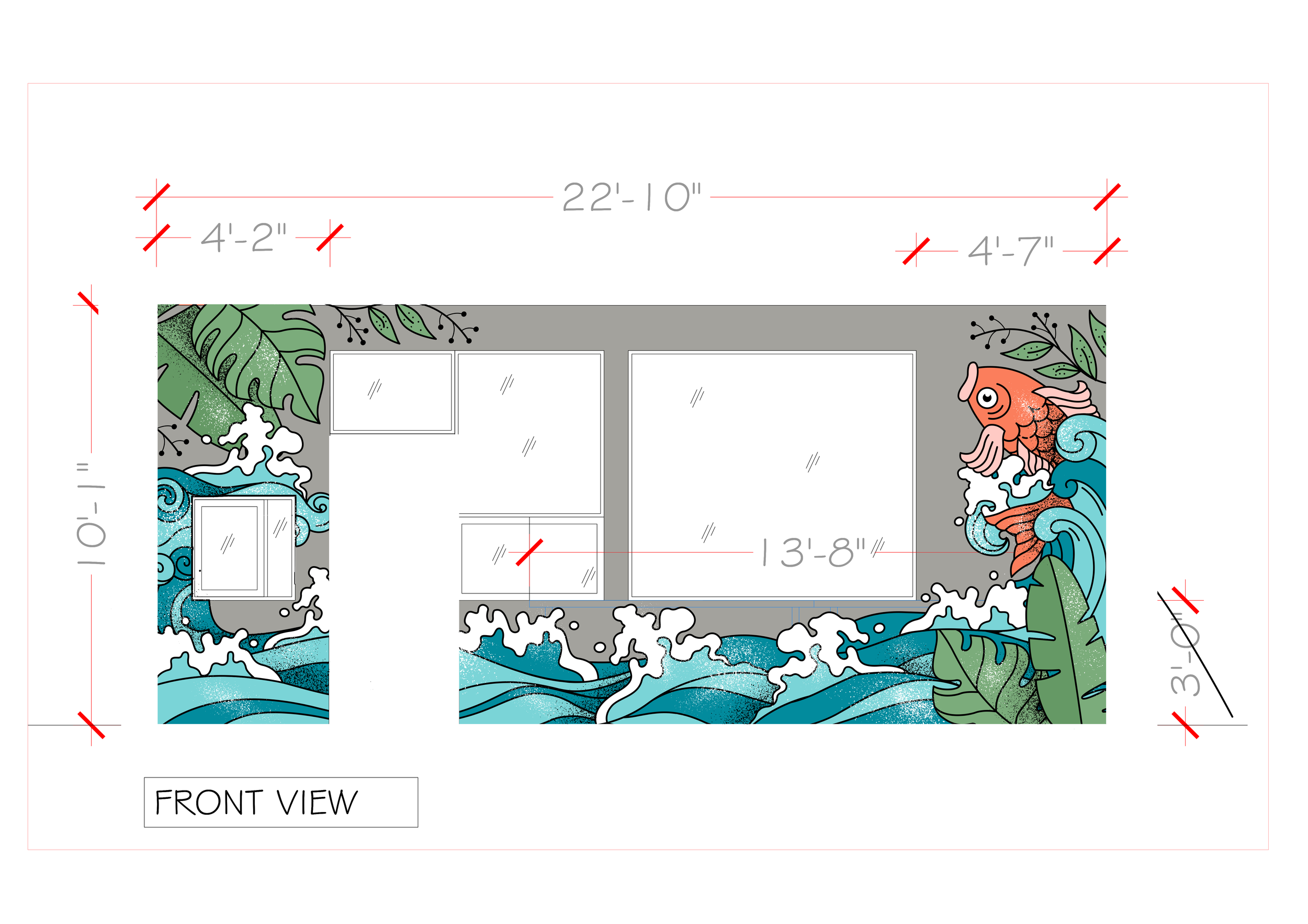 22'-10"

4'-2"

4'-7"

10'-1"

13'-8"

3'-0"

FRONT VIEW