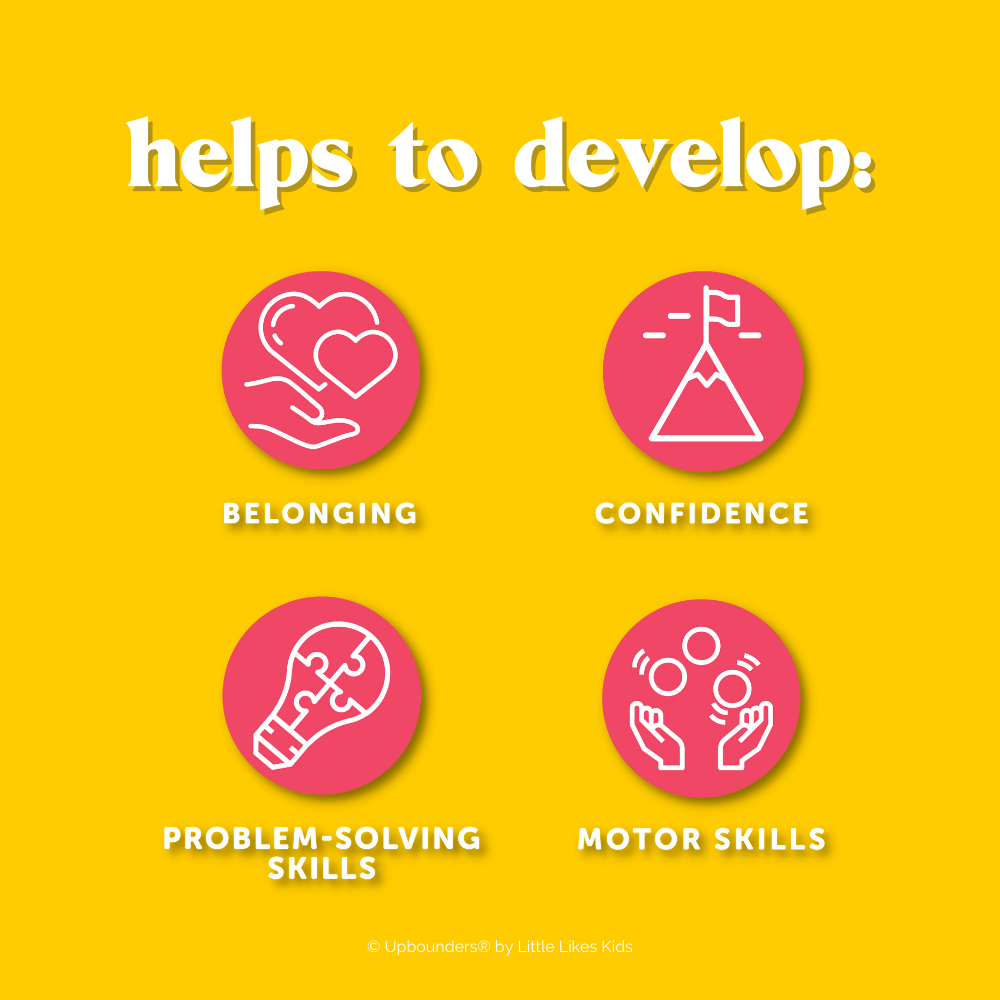 helps to develop:

BELONGING

CONFIDENCE

PROBLEM-SOLVING SKILLS

MOTOR SKILLS

© Upbounders® by Little Likes Kids