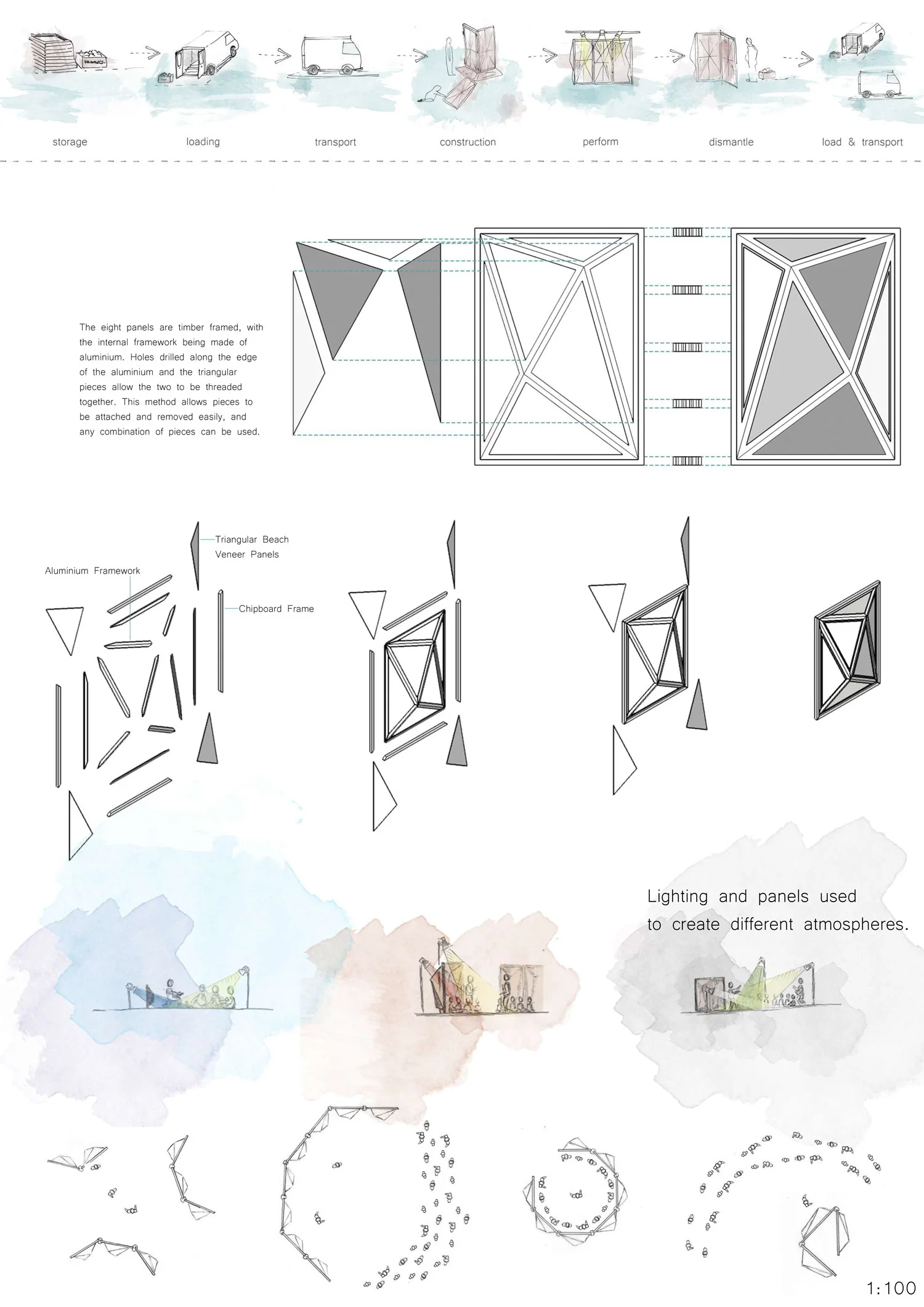 storage loading transport construction perform dismantle load & transport

The eight panels are timber framed, with the internal framework being made of aluminium. Holes drilled along the edge of the aluminium and the triangular pieces allow the two to be threaded together. This method allows pieces to be attached and removed easily, and any combination of pieces can be used.

Triangular Beach Veneer Panels

Aluminium Framework

Chipboard Frame

Lighting and panels used to create different atmospheres.

1:100