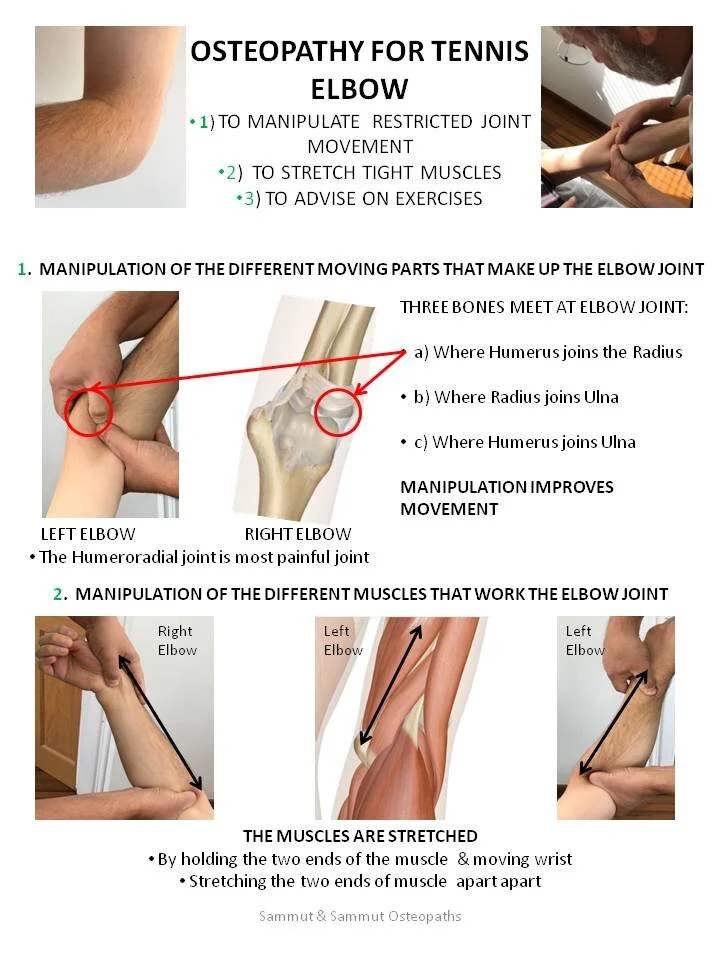 OSTEOPATHY FOR TENNIS ELBOW

• 1) TO MANIPULATE RESTRICTED JOINT MOVEMENT
• 2) TO STRETCH TIGHT MUSCLES
• 3) TO ADVISE ON EXERCISES

1. MANIPULATION OF THE DIFFERENT MOVING PARTS THAT MAKE UP THE ELBOW JOINT

THREE BONES MEET AT ELBOW JOINT:

• a) Where Humerus joins the Radius

• b) Where Radius joins Ulna

• c) Where Humerus joins Ulna

MANIPULATION IMPROVES MOVEMENT

LEFT ELBOW

RIGHT ELBOW

• The Humeroradial joint is most painful joint

2. MANIPULATION OF THE DIFFERENT MUSCLES THAT WORK THE ELBOW JOINT

Right Elbow

Left Elbow

Left Elbow

THE MUSCLES ARE STRETCHED
• By holding the two ends of the muscle & moving wrist
• Stretching the two ends of muscle apart apart

Sammut & Sammut Osteopaths