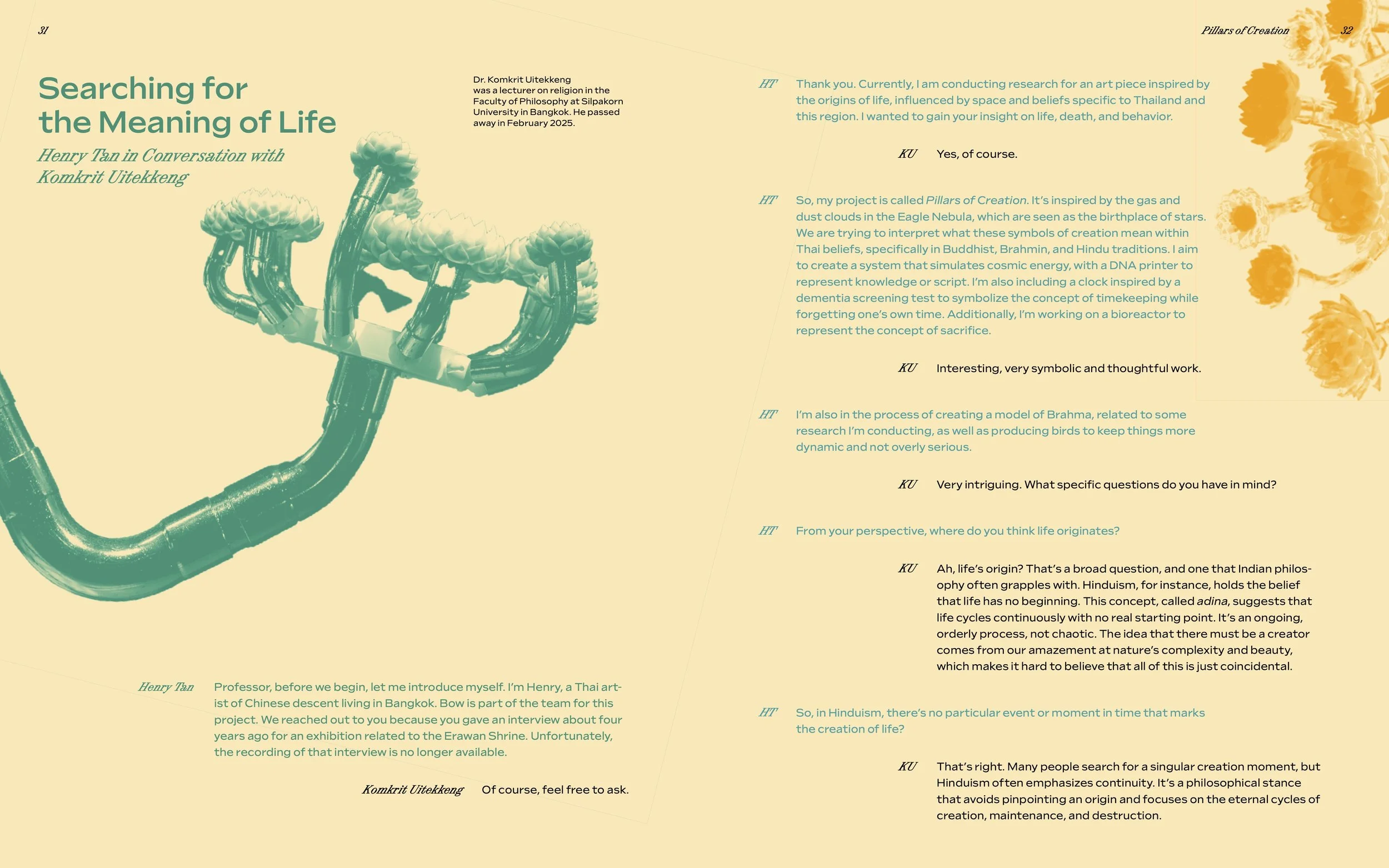 31

Searching for the Meaning of Life

Henry Tan in Conversation with Komkrit Uitekkeng

Dr. Komkrit Uitekkeng was a lecturer on religion in the Faculty of Philosophy at Silpakorn University in Bangkok. He passed away in February 2025.

Henry Tan Professor, before we begin, let me introduce myself. I'm Henry, a Thai artist of Chinese descent living in Bangkok. Bow is part of the team for this project. We reached out to you because you gave an interview about four years ago for an exhibition related to the Erawan Shrine. Unfortunately, the recording of that interview is no longer available.

Komkrit Uitekkeng Of course, feel free to ask.

Pillars of Creation 32

HT Thank you. Currently, I am conducting research for an art piece inspired by the origins of life, influenced by space and beliefs specific to Thailand and this region. I wanted to gain your insight on life, death, and behavior.

KU Yes, of course.

HT So, my project is called Pillars of Creation. It's inspired by the gas and dust clouds in the Eagle Nebula, which are seen as the birthplace of stars. We are trying to interpret what these symbols of creation mean within Thai beliefs, specifically in Buddhist, Brahmin, and Hindu traditions. I aim to create a system that simulates cosmic energy, with a DNA printer to represent knowledge or script. I'm also including a clock inspired by a dementia screening test to symbolize the concept of timekeeping while forgetting one's own time. Additionally, I'm working on a bioreactor to represent the concept of sacrifice.

KU Interesting, very symbolic and thoughtful work.

HT I'm also in the process of creating a model of Brahma, related to some research I'm conducting, as well as producing birds to keep things more dynamic and not overly serious.

KU Very intriguing. What specific questions do you have in mind?

HT From your perspective, where do you think life originates?

KU Ah, life's origin? That's a broad question, and one that Indian philosophy often grapples with. Hinduism, for instance, holds the belief that life has no beginning. This concept, called adina, suggests that life cycles continuously with no real starting point. It's an ongoing, orderly process, not chaotic. The idea that there must be a creator comes from our amazement at nature's complexity and beauty, which makes it hard to believe that all of this is just coincidental.

HT So, in Hinduism, there's no particular event or moment in time that marks the creation of life?

KU That's right. Many people search for a singular creation moment, but Hinduism often emphasizes continuity. It's a philosophical stance that avoids pinpointing an origin and focuses on the eternal cycles of creation, maintenance, and destruction.