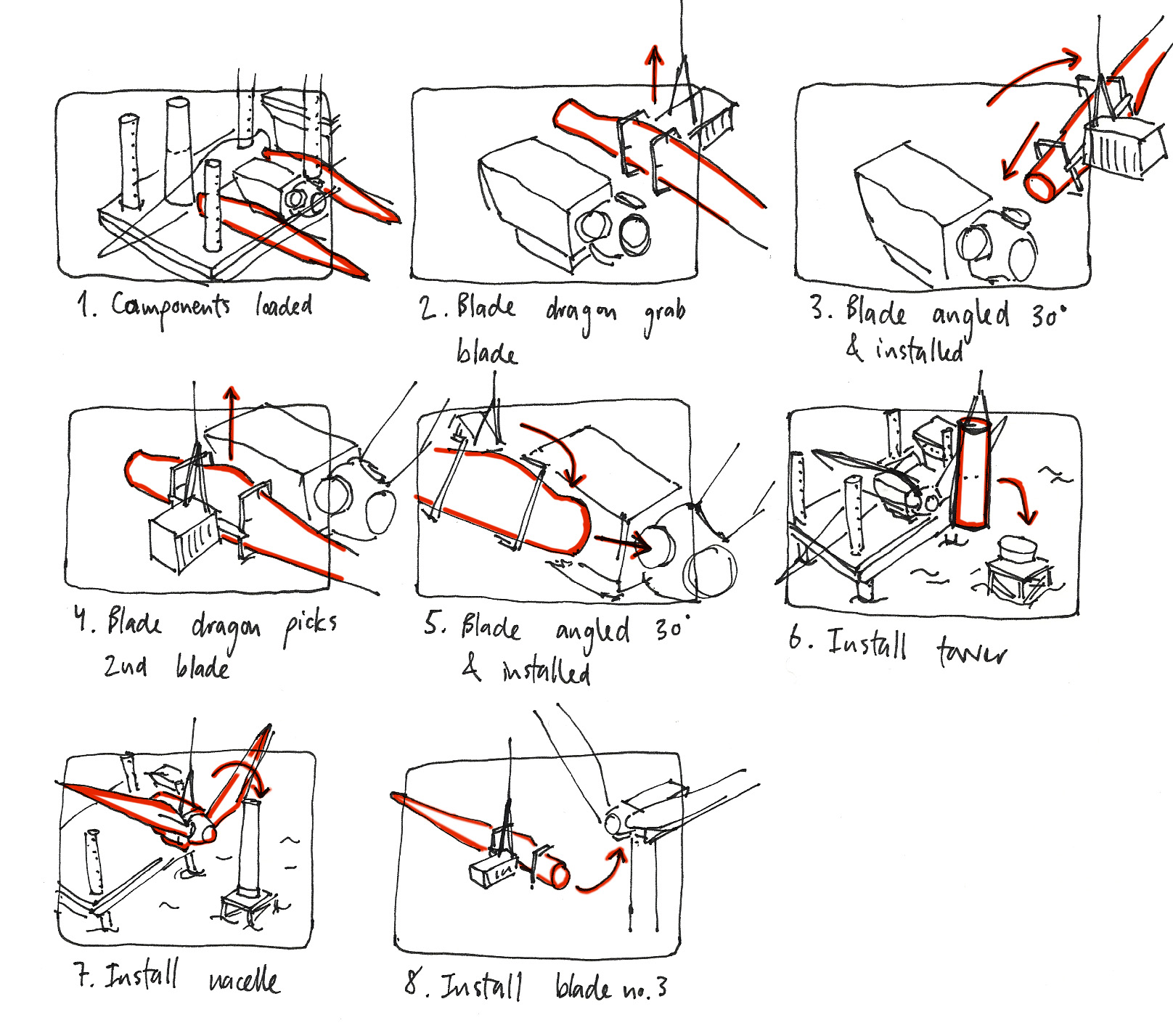 1. Components loaded

2. Blade dragon grab blade

3. Blade angled 30° & installed

4. Blade dragon picks 2nd blade

5. Blade angled 30° & installed

6. Install tower

7. Install nacelle

8. Install blade no. 3