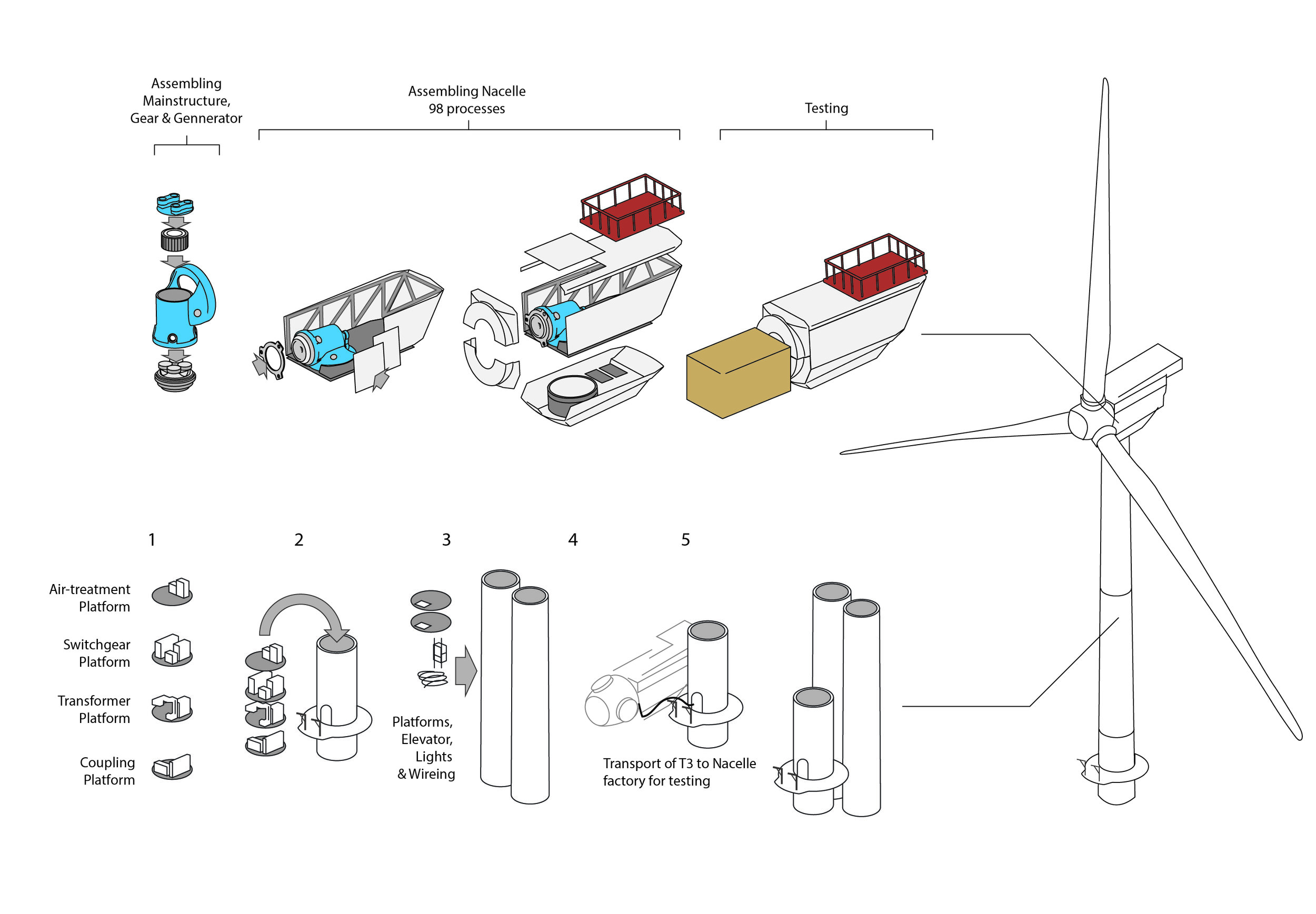 Assembling Mainstructure, Gear & Gennerator

Assembling Nacelle
98 processes

Testing

1

2

3

4

5

Air-treatment Platform

Switchgear Platform

Transformer Platform

Coupling Platform

Platforms, Elevator, Lights & Wireing

Transport of T3 to Nacelle factory for testing