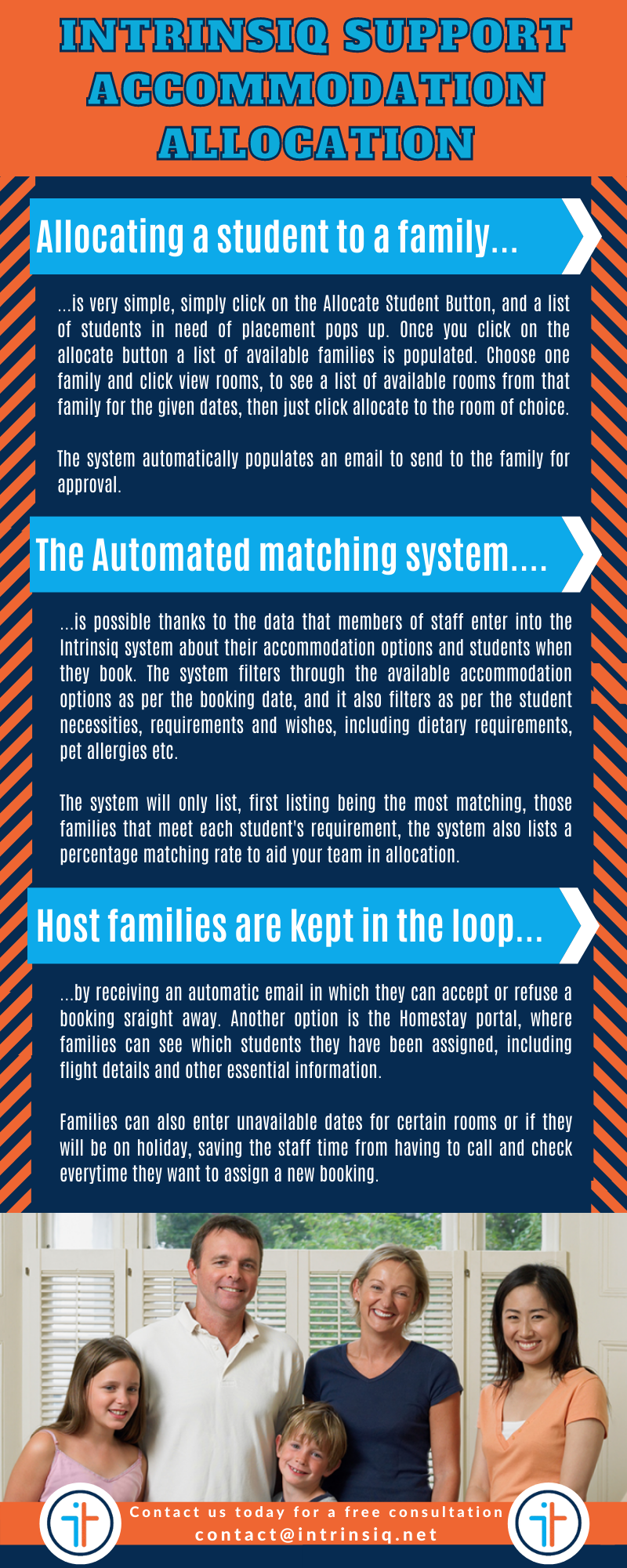 INTRINSIQ SUPPORT ACCOMMODATION ALLOCATION

Allocating a student to a family...

...is very simple, simply click on the Allocate Student Button, and a list of students in need of placement pops up. Once you click on the allocate button a list of available families is populated. Choose one family and click view rooms, to see a list of available rooms from that family for the given dates, then just click allocate to the room of choice.

The system automatically populates an email to send to the family for approval.

The Automated matching system....

...is possible thanks to the data that members of staff enter into the Intrinsiq system about their accommodation options and students when they book. The system filters through the available accommodation options as per the booking date, and it also filters as per the student necessities, requirements and wishes, including dietary requirements, pet allergies etc.

The system will only list, first listing being the most matching, those families that meet each student's requirement, the system also lists a percentage matching rate to aid your team in allocation.

Host families are kept in the loop...

...by receiving an automatic email in which they can accept or refuse a booking sraight away. Another option is the Homestay portal, where families can see which students they have been assigned, including flight details and other essential information.

Families can also enter unavailable dates for certain rooms or if they will be on holiday, saving the staff time from having to call and check everytime they want to assign a new booking.

Contact us today for a free consultation
contact@intrinsiq.net