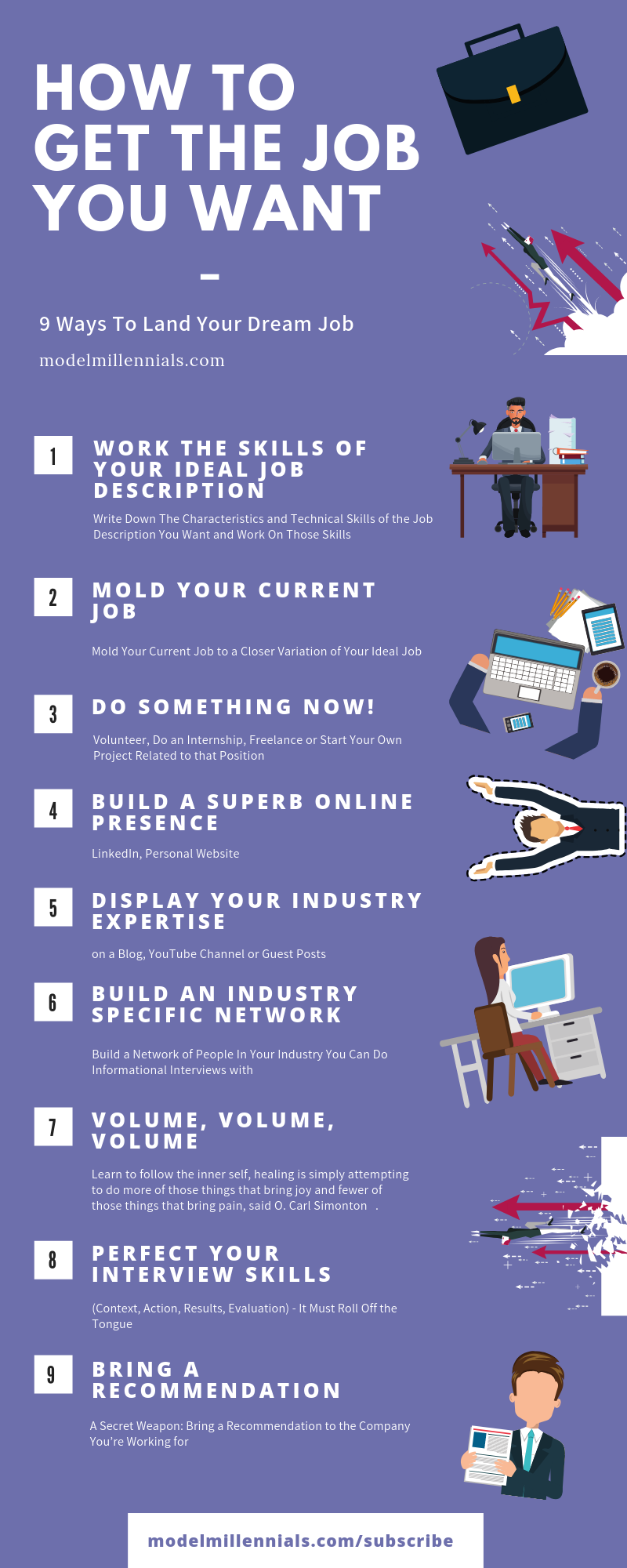 HOW TO GET THE JOB YOU WANT

–

9 Ways To Land Your Dream Job

modelmillennials.com

1

WORK THE SKILLS OF YOUR IDEAL JOB DESCRIPTION

Write Down The Characteristics and Technical Skills of the Job Description You Want and Work On Those Skills

2

MOLD YOUR CURRENT JOB

Mold Your Current Job to a Closer Variation of Your Ideal Job

3

DO SOMETHING NOW!

Volunteer, Do an Internship, Freelance or Start Your Own Project Related to that Position

4

BUILD A SUPERB ONLINE PRESENCE

LinkedIn, Personal Website

5

DISPLAY YOUR INDUSTRY EXPERTISE

on a Blog, YouTube Channel or Guest Posts

6

BUILD AN INDUSTRY SPECIFIC NETWORK

Build a Network of People In Your Industry You Can Do Informational Interviews with

7

VOLUME, VOLUME, VOLUME

Learn to follow the inner self, healing is simply attempting to do more of those things that bring joy and fewer of those things that bring pain, said O. Carl Simonton .

8

PERFECT YOUR INTERVIEW SKILLS

(Context, Action, Results, Evaluation) - It Must Roll Off the Tongue

9

BRING A RECOMMENDATION

A Secret Weapon: Bring a Recommendation to the Company You're Working for

modelmillennials.com/subscribe