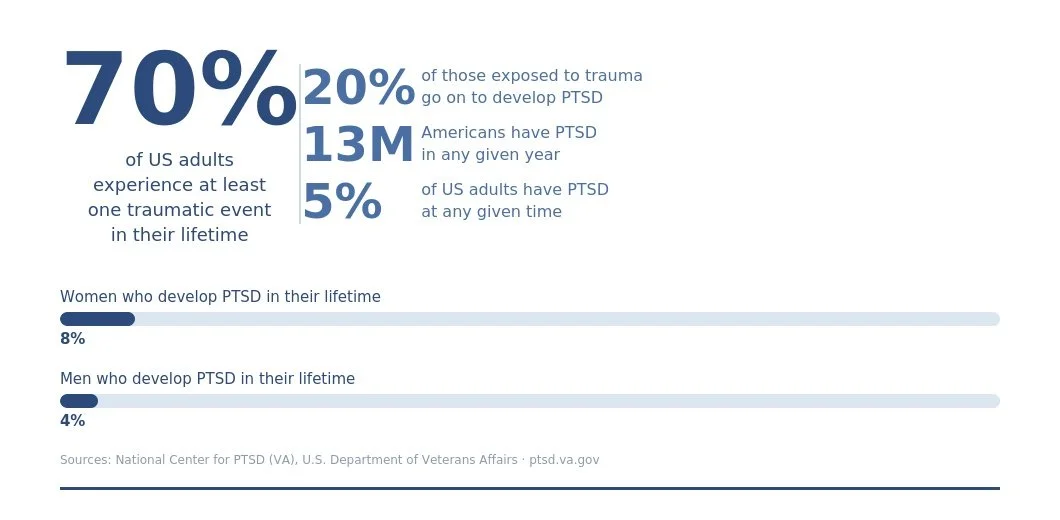 70%

of US adults experience at least one traumatic event in their lifetime

20% of those exposed to trauma go on to develop PTSD

13M Americans have PTSD in any given year

5% of US adults have PTSD at any given time

Women who develop PTSD in their lifetime

8%

Men who develop PTSD in their lifetime

4%

Sources: National Center for PTSD (VA), U.S. Department of Veterans Affairs · ptsd.va.gov