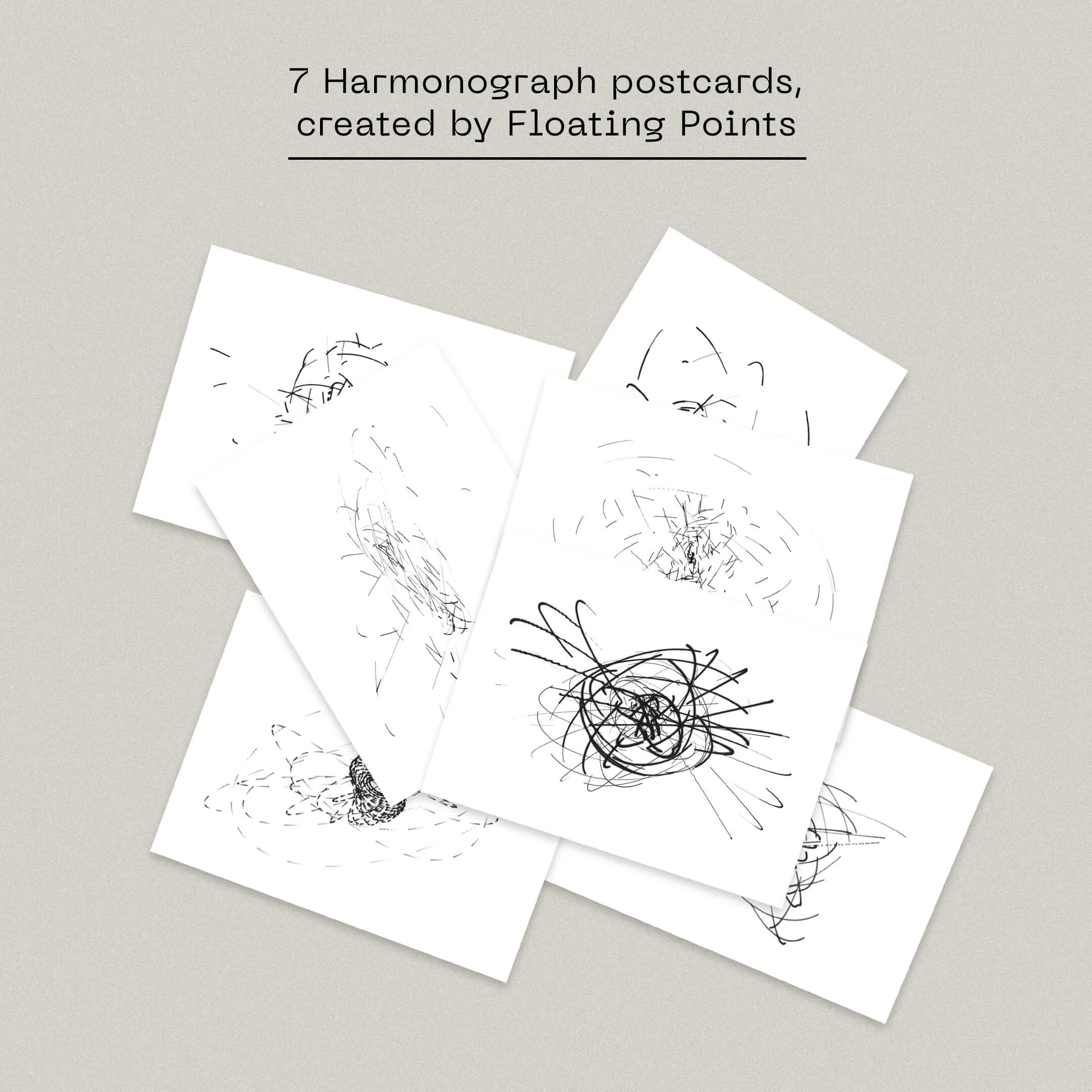 7 Harmonograph postcards, created by Floating Points