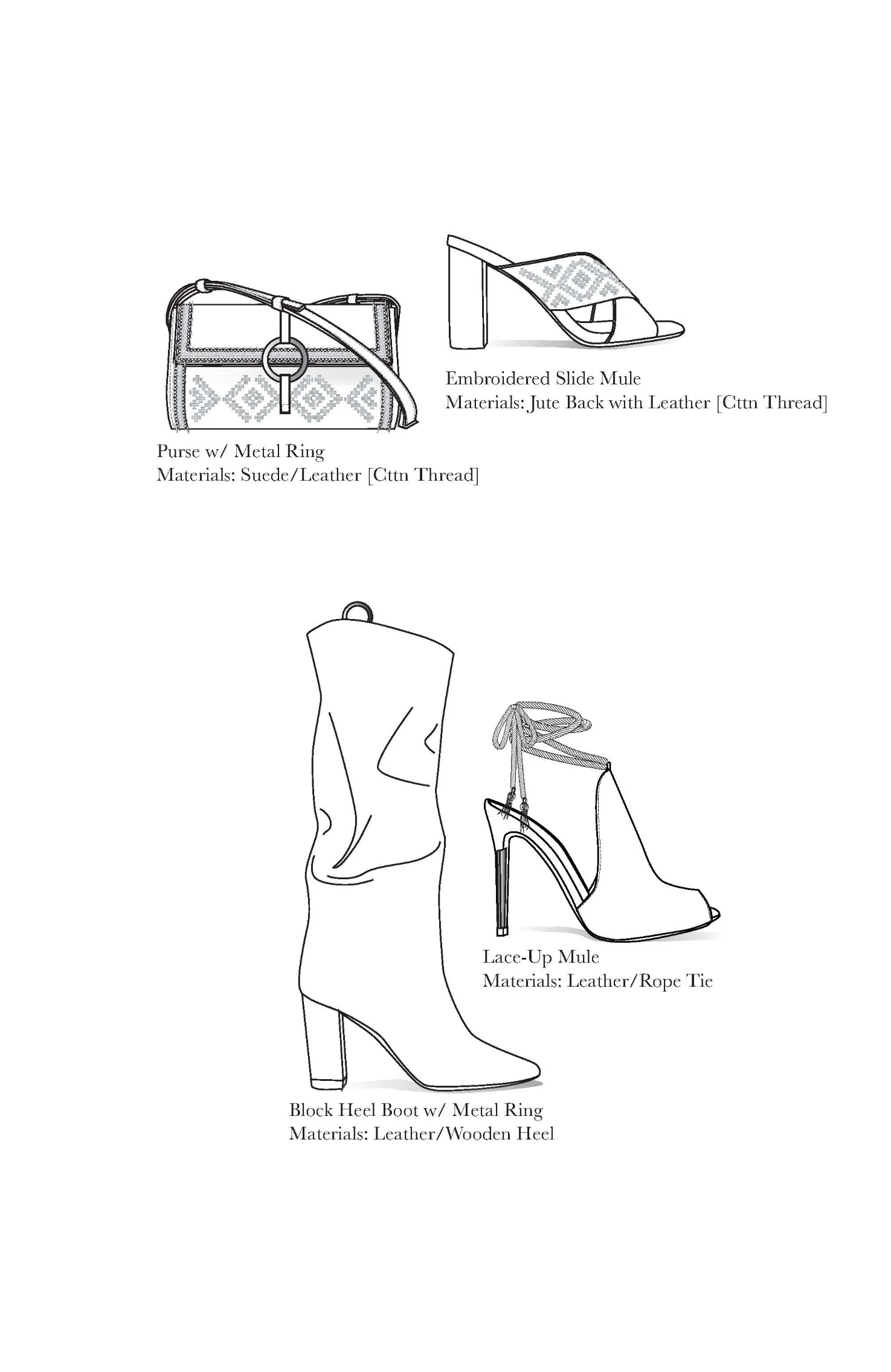 Embroidered Slide Mule
Materials: Jute Back with Leather [Cttn Thread]

Purse w/ Metal Ring
Materials: Suede/Leather [Cttn Thread]

Lace-Up Mule
Materials: Leather/Rope Tie

Block Heel Boot w/ Metal Ring
Materials: Leather/Wooden Heel