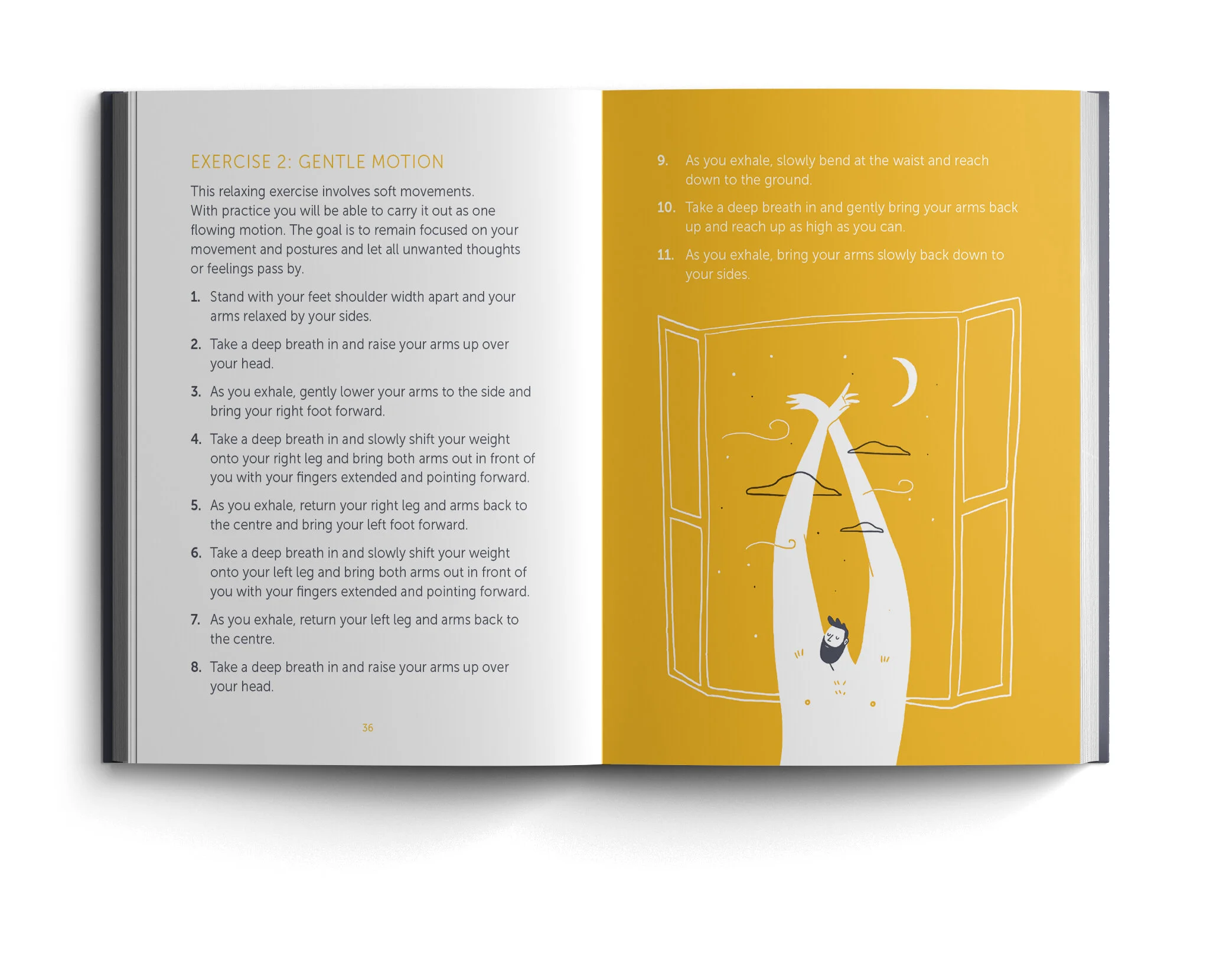 EXERCISE 2: GENTLE MOTION

This relaxing exercise involves soft movements. With practice you will be able to carry it out as one flowing motion. The goal is to remain focused on your movement and postures and let all unwanted thoughts or feelings pass by.

1. Stand with your feet shoulder width apart and your arms relaxed by your sides.

2. Take a deep breath in and raise your arms up over your head.

3. As you exhale, gently lower your arms to the side and bring your right foot forward.

4. Take a deep breath in and slowly shift your weight onto your right leg and bring both arms out in front of you with your fingers extended and pointing forward.

5. As you exhale, return your right leg and arms back to the centre and bring your left foot forward.

6. Take a deep breath in and slowly shift your weight onto your left leg and bring both arms out in front of you with your fingers extended and pointing forward.

7. As you exhale, return your left leg and arms back to the centre.

8. Take a deep breath in and raise your arms up over your head.

36

9. As you exhale, slowly bend at the waist and reach down to the ground.

10. Take a deep breath in and gently bring your arms back up and reach up as high as you can.

11. As you exhale, bring your arms slowly back down to your sides.