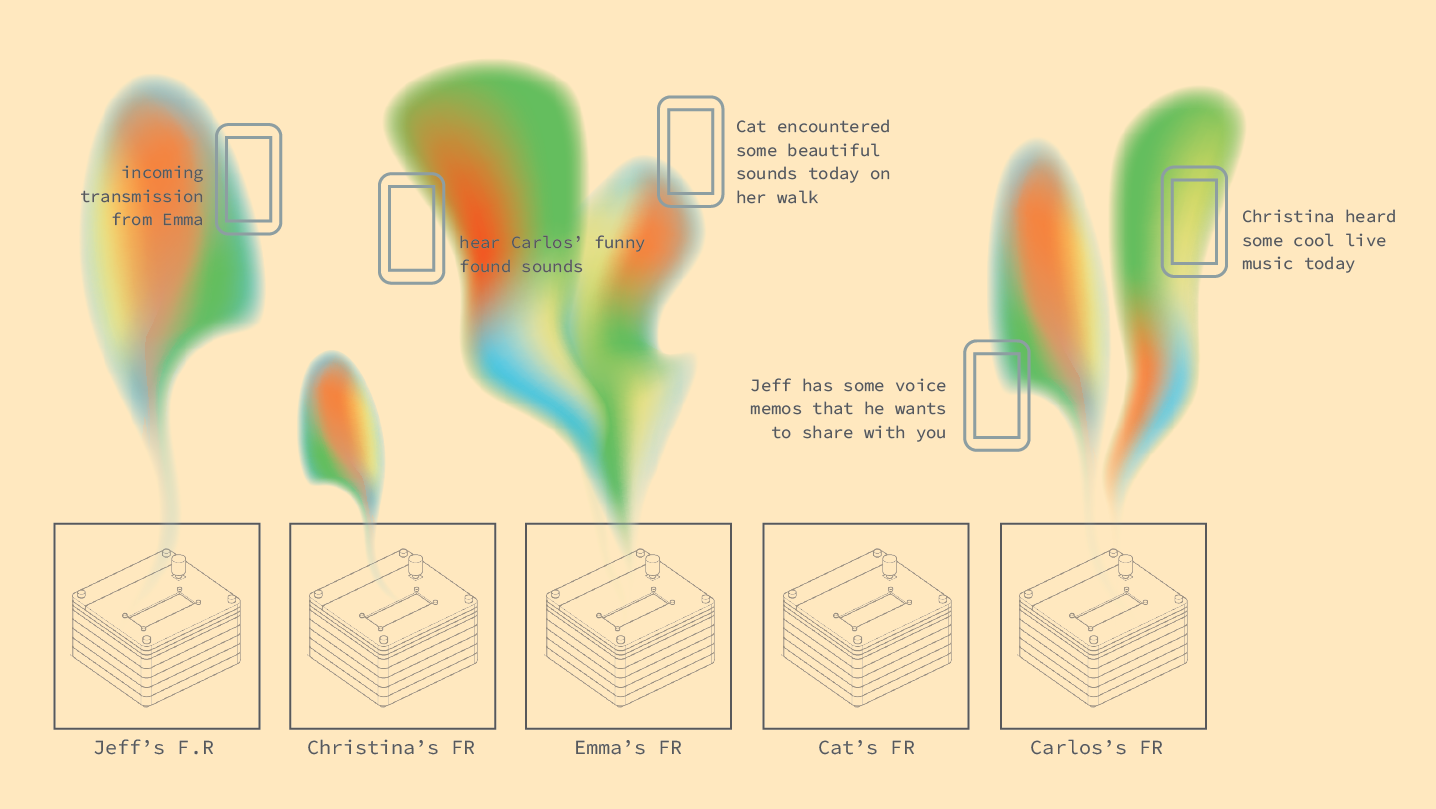 incoming transmission from Emma

hear Carlos' funny found sounds

Cat encountered some beautiful sounds today on her walk

Christina heard some cool live music today

Jeff has some voice memos that he wants to share with you

Jeff's F.R

Christina's FR

Emma's FR

Cat's FR

Carlos's FR