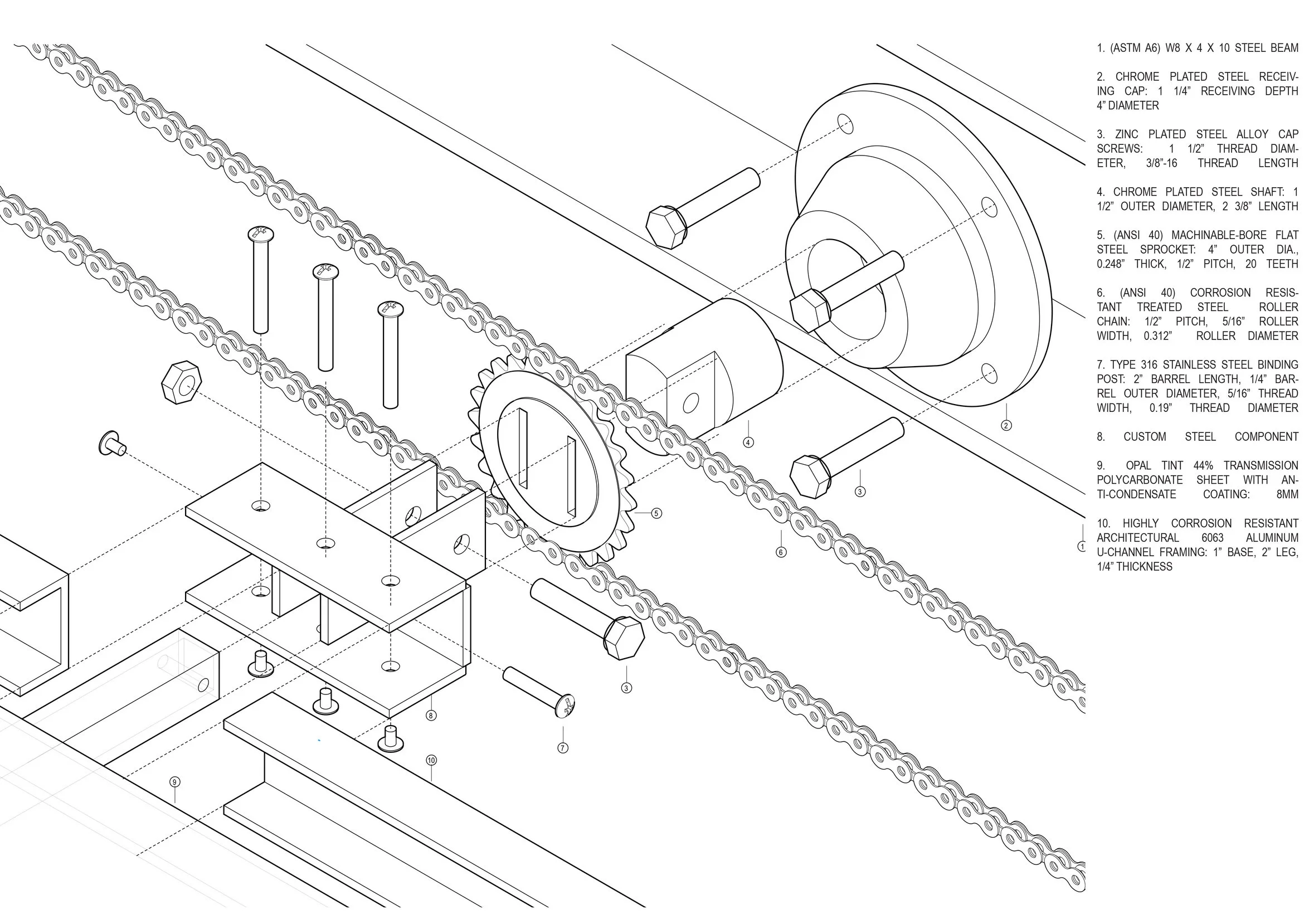 1. (ASTM A6) W8 X 4 X 10 STEEL BEAM

2. CHROME PLATED STEEL RECEIVING CAP: 1 1/4" RECEIVING DEPTH 4" DIAMETER

3. ZINC PLATED STEEL ALLOY CAP SCREWS: 1 1/2" THREAD DIAMETER, 3/8"-16 THREAD LENGTH

4. CHROME PLATED STEEL SHAFT: 1 1/2" OUTER DIAMETER, 2 3/8" LENGTH

5. (ANSI 40) MACHINABLE-BORE FLAT STEEL SPROCKET: 4" OUTER DIA., 0.248" THICK, 1/2" PITCH, 20 TEETH

6. (ANSI 40) CORROSION RESISTANT TREATED STEEL ROLLER CHAIN: 1/2" PITCH, 5/16" ROLLER WIDTH, 0.312" ROLLER DIAMETER

7. TYPE 316 STAINLESS STEEL BINDING POST: 2" BARREL LENGTH, 1/4" BARREL OUTER DIAMETER, 5/16" THREAD WIDTH, 0.19" THREAD DIAMETER

8. CUSTOM STEEL COMPONENT

9. OPAL TINT 44% TRANSMISSION POLYCARBONATE SHEET WITH ANTI-CONDENSATE COATING: 8MM

10. HIGHLY CORROSION RESISTANT ARCHITECTURAL 6063 ALUMINUM U-CHANNEL FRAMING: 1" BASE, 2" LEG, 1/4" THICKNESS

2
4
3
5
6
1
3
8
7
10
9