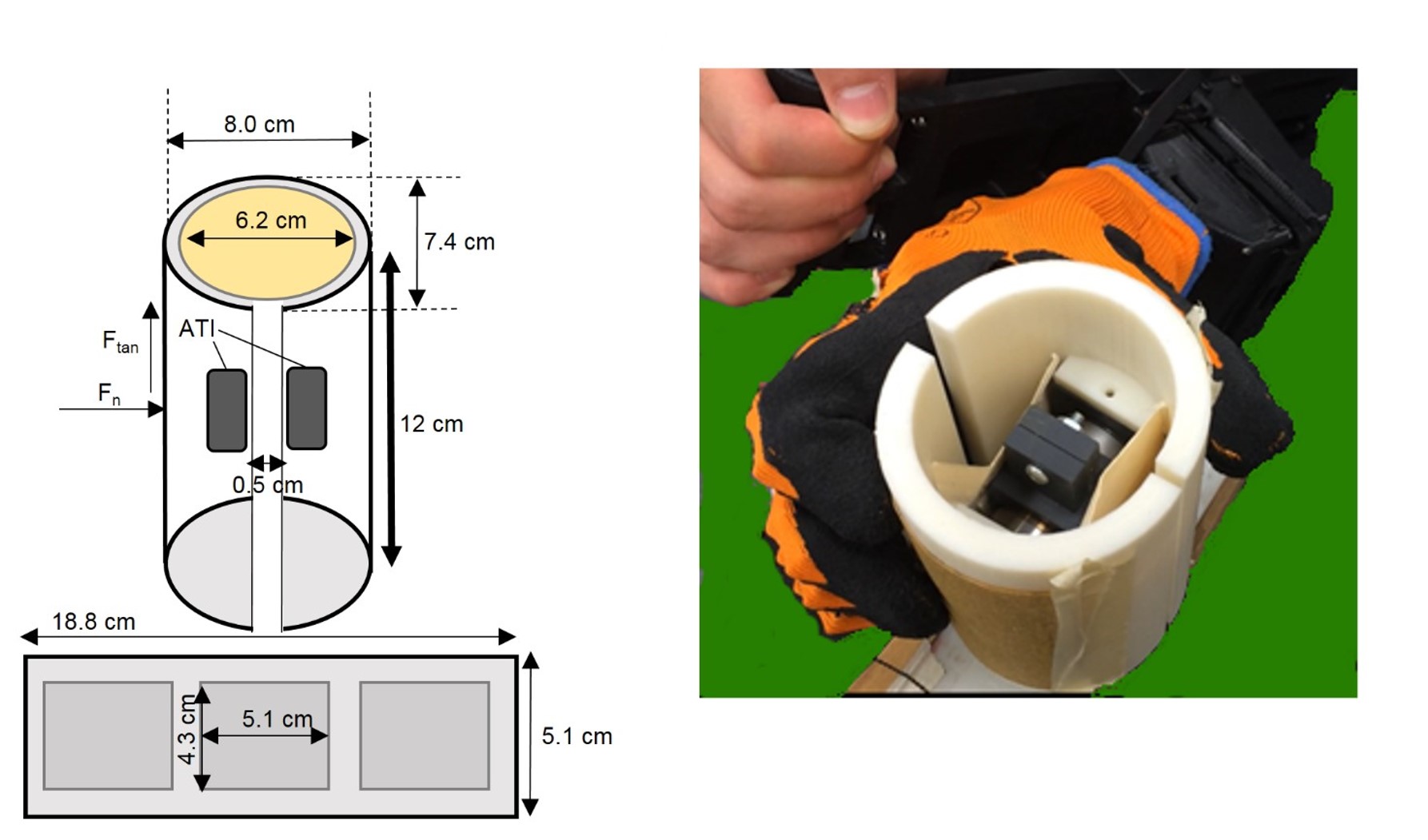 8.0 cm
6.2 cm
7.4 cm
$F_{tan}$
ATI
$F_n$
12 cm
0.5 cm
18.8 cm
4.3 cm
5.1 cm
5.1 cm