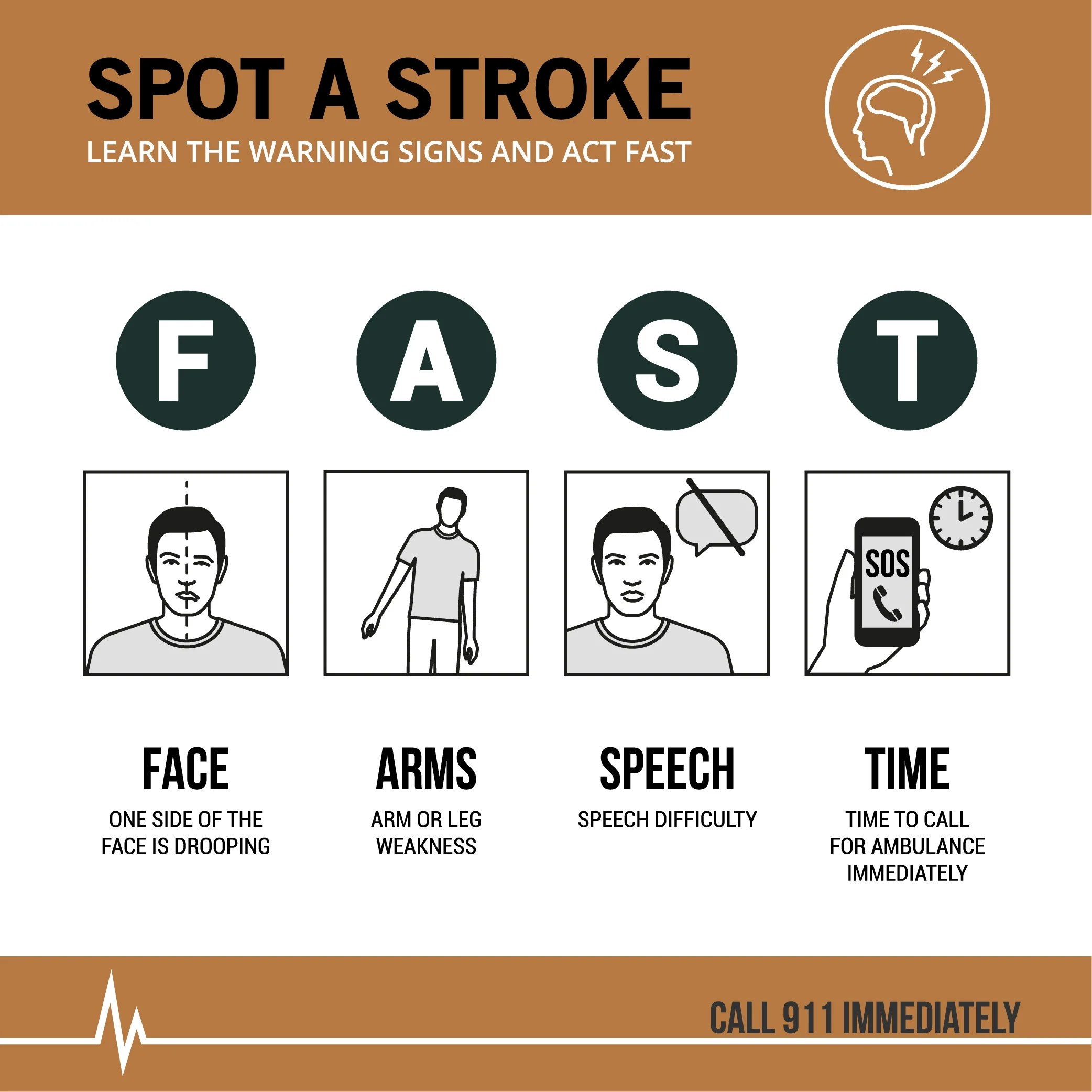 SPOT A STROKE
LEARN THE WARNING SIGNS AND ACT FAST

F A S T

SOS

FACE
ONE SIDE OF THE FACE IS DROOPING

ARMS
ARM OR LEG WEAKNESS

SPEECH
SPEECH DIFFICULTY

TIME
TIME TO CALL FOR AMBULANCE IMMEDIATELY

CALL 911 IMMEDIATELY