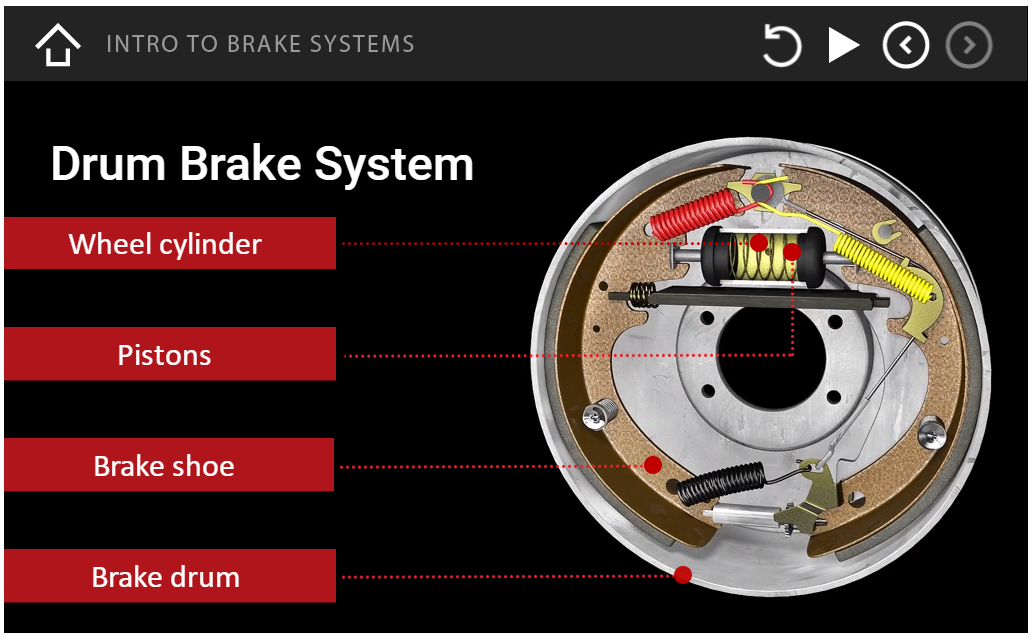 INTRO TO BRAKE SYSTEMS

Drum Brake System

Wheel cylinder

Pistons

Brake shoe

Brake drum