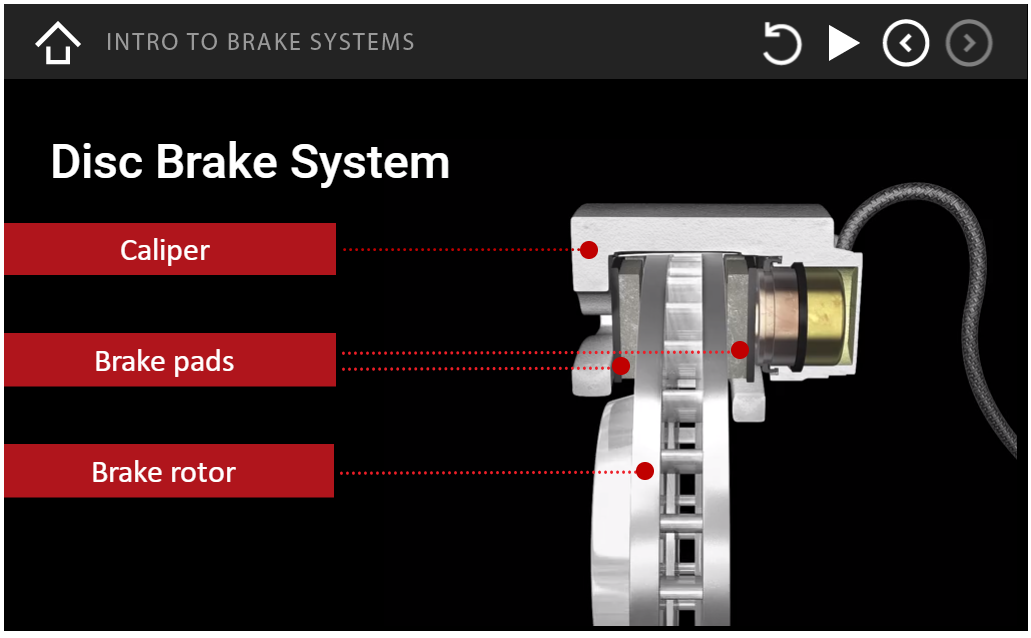 INTRO TO BRAKE SYSTEMS

Disc Brake System

Caliper

Brake pads

Brake rotor