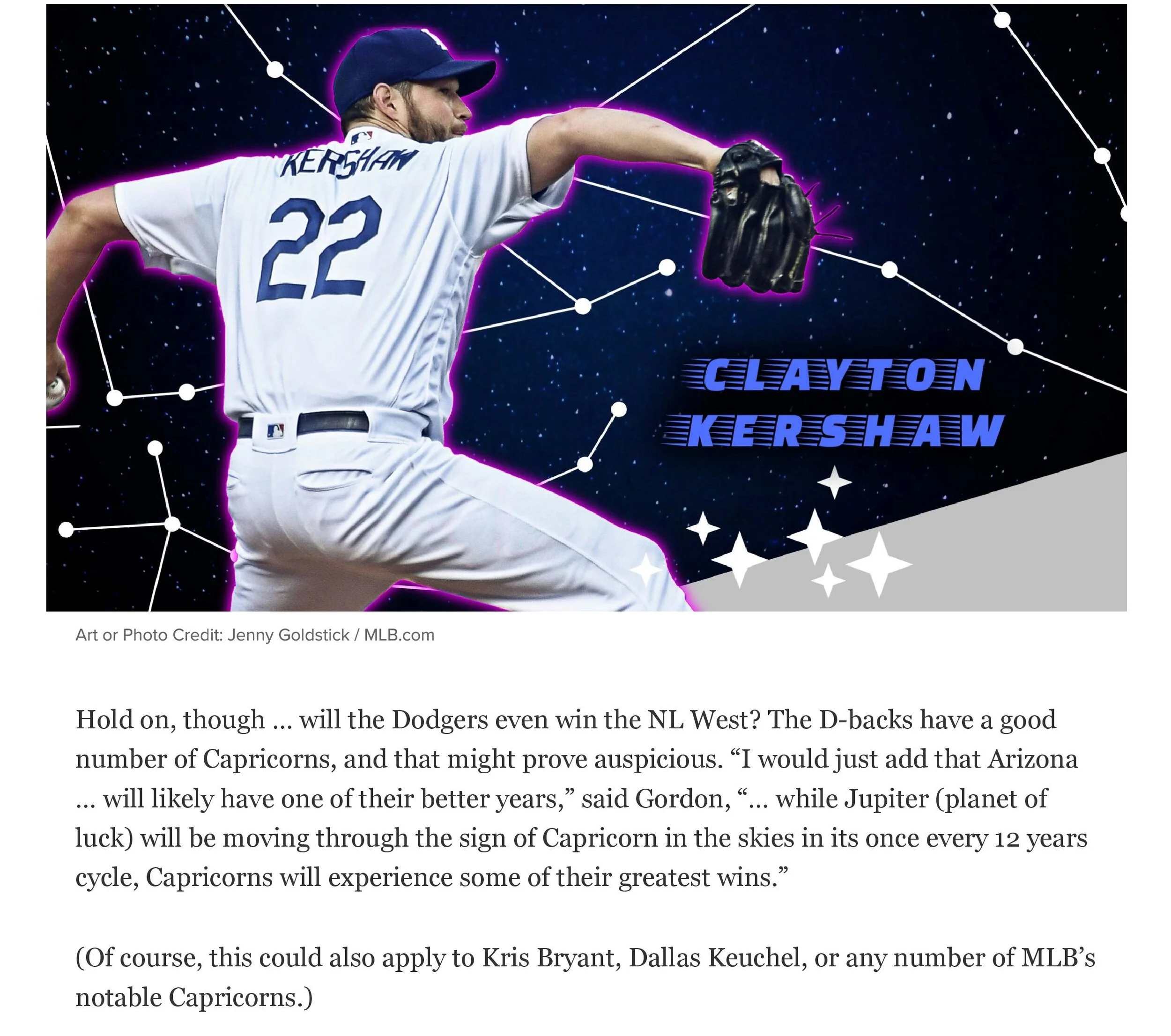 KERSHAW
22

CLAYTON
KERSHAW

Art or Photo Credit: Jenny Goldstick / MLB.com

Hold on, though … will the Dodgers even win the NL West? The D-backs have a good number of Capricorns, and that might prove auspicious. “I would just add that Arizona … will likely have one of their better years,” said Gordon, “… while Jupiter (planet of luck) will be moving through the sign of Capricorn in the skies in its once every 12 years cycle, Capricorns will experience some of their greatest wins.”

(Of course, this could also apply to Kris Bryant, Dallas Keuchel, or any number of MLB’s notable Capricorns.)