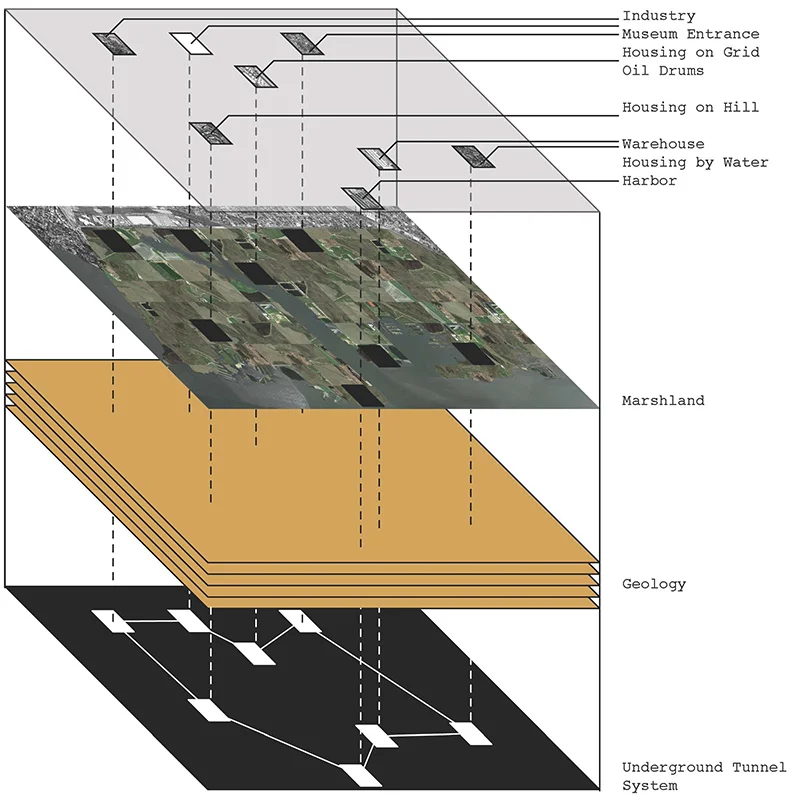 Industry
Museum Entrance
Housing on Grid
Oil Drums

Housing on Hill

Warehouse
Housing by Water
Harbor

Marshland

Geology

Underground Tunnel System