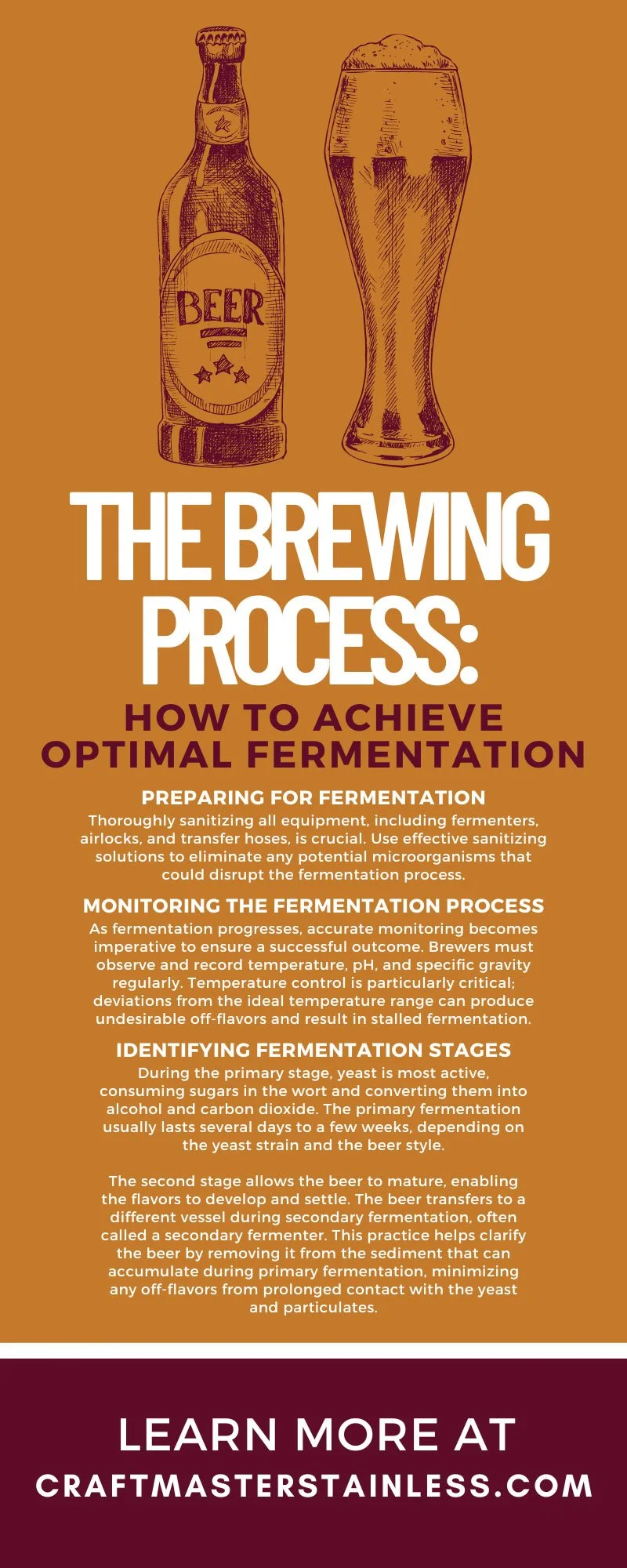 BEER

THE BREWING PROCESS:

HOW TO ACHIEVE OPTIMAL FERMENTATION

PREPARING FOR FERMENTATION

Thoroughly sanitizing all equipment, including fermenters, airlocks, and transfer hoses, is crucial. Use effective sanitizing solutions to eliminate any potential microorganisms that could disrupt the fermentation process.

MONITORING THE FERMENTATION PROCESS

As fermentation progresses, accurate monitoring becomes imperative to ensure a successful outcome. Brewers must observe and record temperature, pH, and specific gravity regularly. Temperature control is particularly critical; deviations from the ideal temperature range can produce undesirable off-flavors and result in stalled fermentation.

IDENTIFYING FERMENTATION STAGES

During the primary stage, yeast is most active, consuming sugars in the wort and converting them into alcohol and carbon dioxide. The primary fermentation usually lasts several days to a few weeks, depending on the yeast strain and the beer style.

The second stage allows the beer to mature, enabling the flavors to develop and settle. The beer transfers to a different vessel during secondary fermentation, often called a secondary fermenter. This practice helps clarify the beer by removing it from the sediment that can accumulate during primary fermentation, minimizing any off-flavors from prolonged contact with the yeast and particulates.

LEARN MORE AT

CRAFTMASTERSTAINLESS.COM