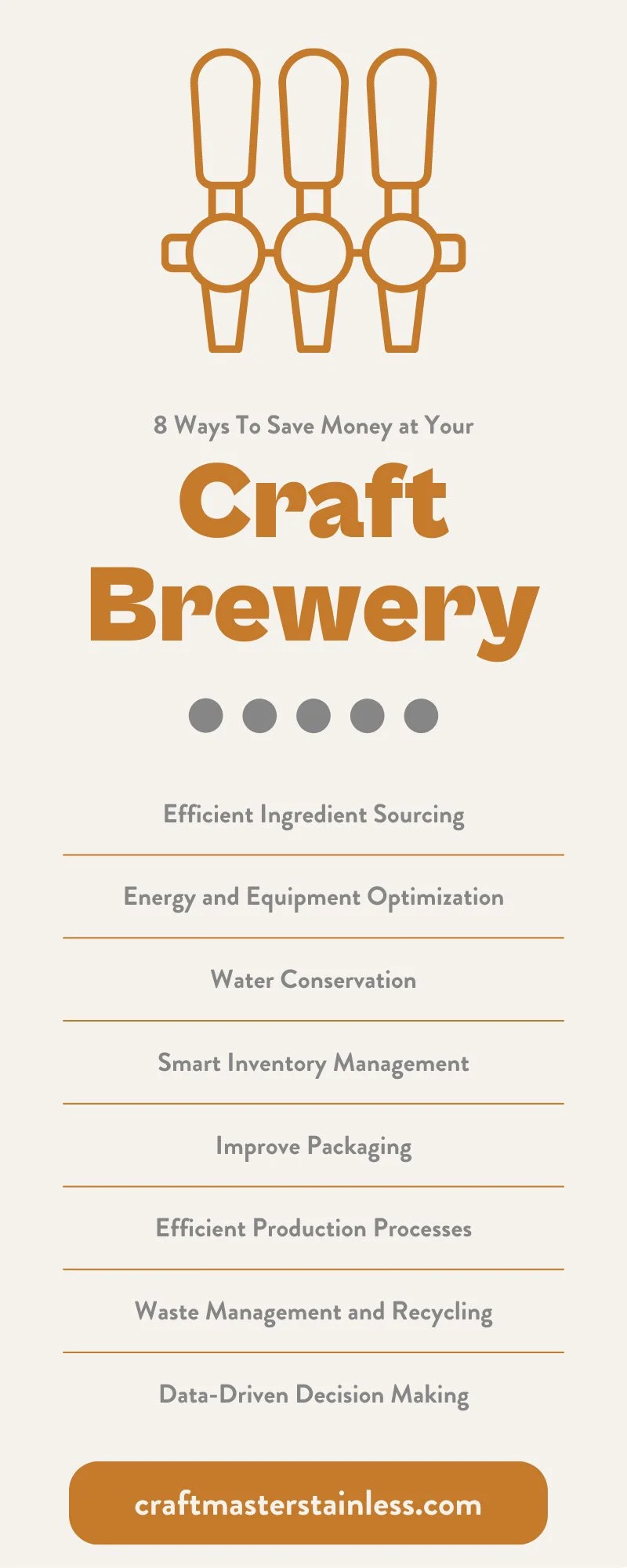 8 Ways To Save Money at Your

Craft Brewery

Efficient Ingredient Sourcing

Energy and Equipment Optimization

Water Conservation

Smart Inventory Management

Improve Packaging

Efficient Production Processes

Waste Management and Recycling

Data-Driven Decision Making

craftmasterstainless.com