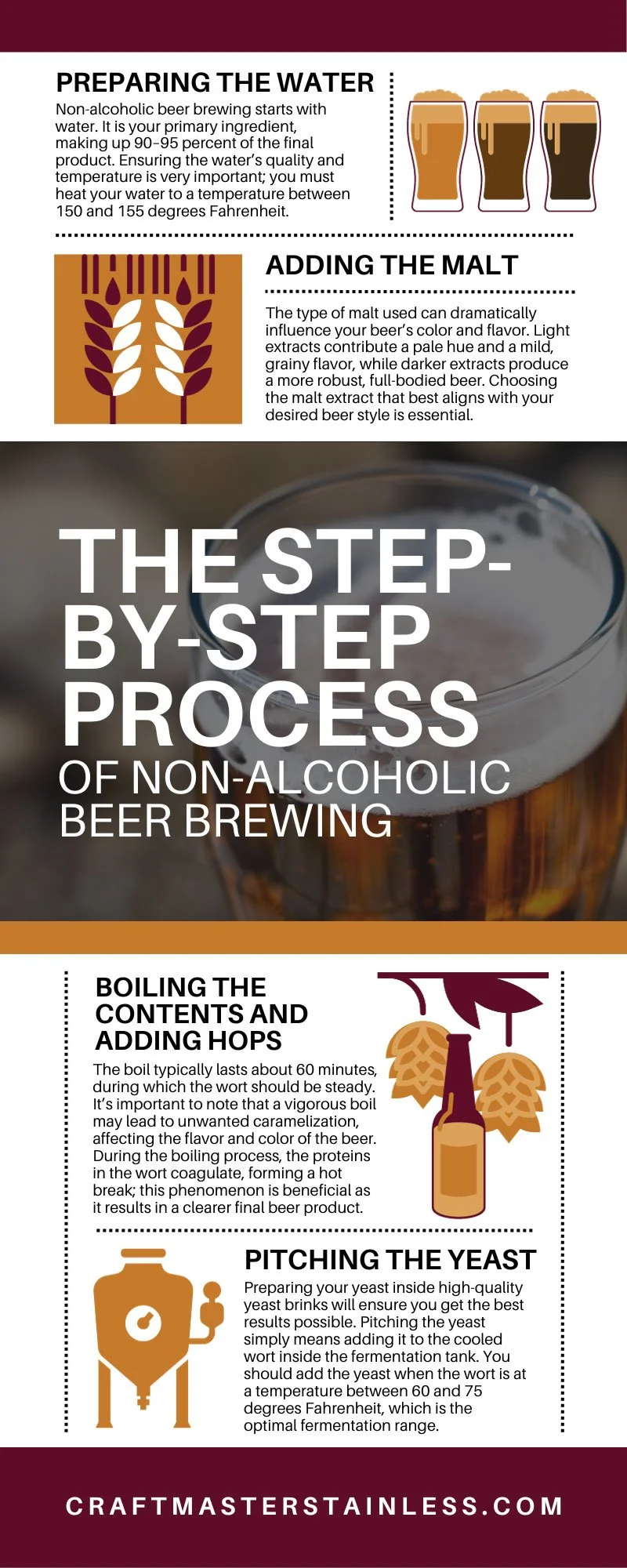 PREPARING THE WATER

Non-alcoholic beer brewing starts with water. It is your primary ingredient, making up 90–95 percent of the final product. Ensuring the water's quality and temperature is very important; you must heat your water to a temperature between 150 and 155 degrees Fahrenheit.

ADDING THE MALT

The type of malt used can dramatically influence your beer's color and flavor. Light extracts contribute a pale hue and a mild, grainy flavor, while darker extracts produce a more robust, full-bodied beer. Choosing the malt extract that best aligns with your desired beer style is essential.

THE STEP-BY-STEP PROCESS OF NON-ALCOHOLIC BEER BREWING

BOILING THE CONTENTS AND ADDING HOPS

The boil typically lasts about 60 minutes, during which the wort should be steady. It's important to note that a vigorous boil may lead to unwanted caramelization, affecting the flavor and color of the beer. During the boiling process, the proteins in the wort coagulate, forming a hot break; this phenomenon is beneficial as it results in a clearer final beer product.

PITCHING THE YEAST

Preparing your yeast inside high-quality yeast brinks will ensure you get the best results possible. Pitching the yeast simply means adding it to the cooled wort inside the fermentation tank. You should add the yeast when the wort is at a temperature between 60 and 75 degrees Fahrenheit, which is the optimal fermentation range.

CRAFTMASTERSTAINLESS.COM