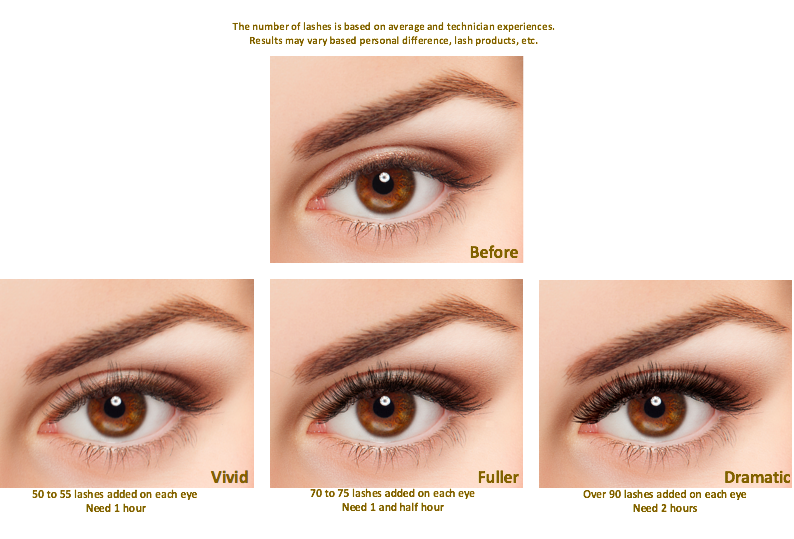 The number of lashes is based on average and technician experiences.
Results may vary based personal difference, lash products, etc.

Before

Vivid
50 to 55 lashes added on each eye
Need 1 hour

Fuller
70 to 75 lashes added on each eye
Need 1 and half hour

Dramatic
Over 90 lashes added on each eye
Need 2 hours