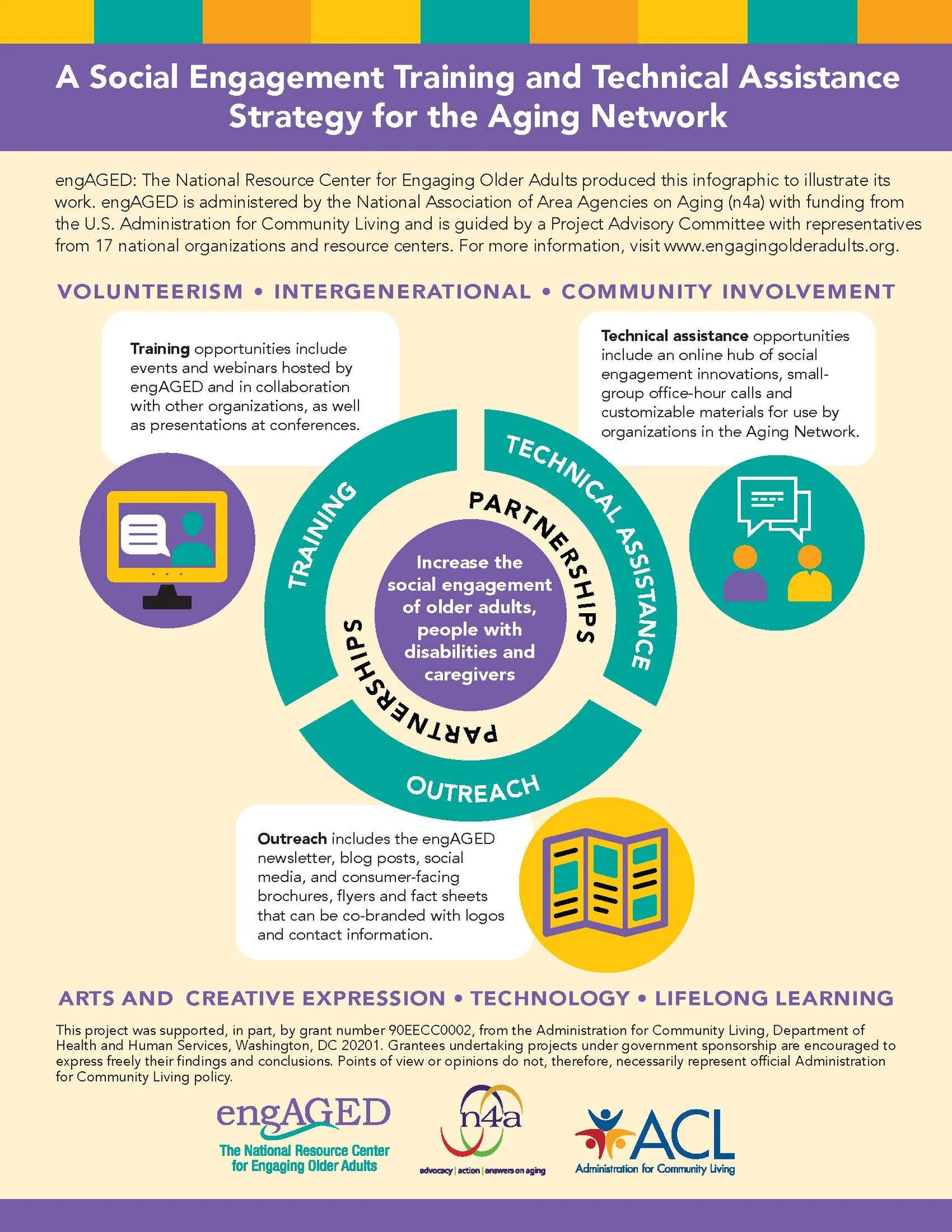 A Social Engagement Training and Technical Assistance Strategy for the Aging Network

engAGED: The National Resource Center for Engaging Older Adults produced this infographic to illustrate its work. engAGED is administered by the National Association of Area Agencies on Aging (n4a) with funding from the U.S. Administration for Community Living and is guided by a Project Advisory Committee with representatives from 17 national organizations and resource centers. For more information, visit www.engagingolderadults.org.

VOLUNTEERISM • INTERGENERATIONAL • COMMUNITY INVOLVEMENT

Training opportunities include events and webinars hosted by engAGED and in collaboration with other organizations, as well as presentations at conferences.

Technical assistance opportunities include an online hub of social engagement innovations, small-group office-hour calls and customizable materials for use by organizations in the Aging Network.

TRAINING

TECHNICAL ASSISTANCE

PARTNERSHIPS

Increase the social engagement of older adults, people with disabilities and caregivers

PARTNERSHIPS

OUTREACH

Outreach includes the engAGED newsletter, blog posts, social media, and consumer-facing brochures, flyers and fact sheets that can be co-branded with logos and contact information.

ARTS AND CREATIVE EXPRESSION • TECHNOLOGY • LIFELONG LEARNING

This project was supported, in part, by grant number 90EECC0002, from the Administration for Community Living, Department of Health and Human Services, Washington, DC 20201. Grantees undertaking projects under government sponsorship are encouraged to express freely their findings and conclusions. Points of view or opinions do not, therefore, necessarily represent official Administration for Community Living policy.

engAGED
The National Resource Center for Engaging Older Adults

n4a
advocacy | action | answers on aging

ACL
Administration for Community Living